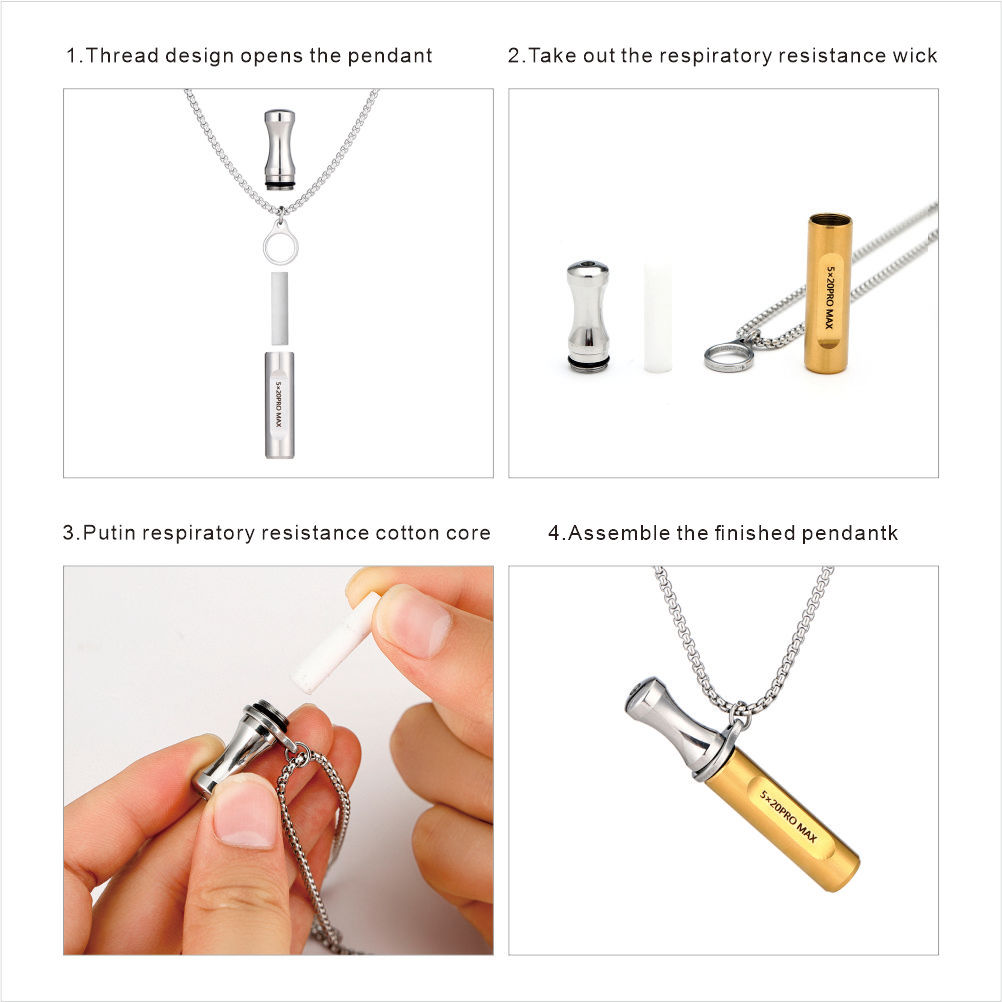 1.Thread design opens the pendant

5×20PRO MAX

2.Take out the respiratory resistance wick

5×20PRO MAX

3.Putin respiratory resistance cotton core

4.Assemble the finished pendantk

5×20PRO MAX