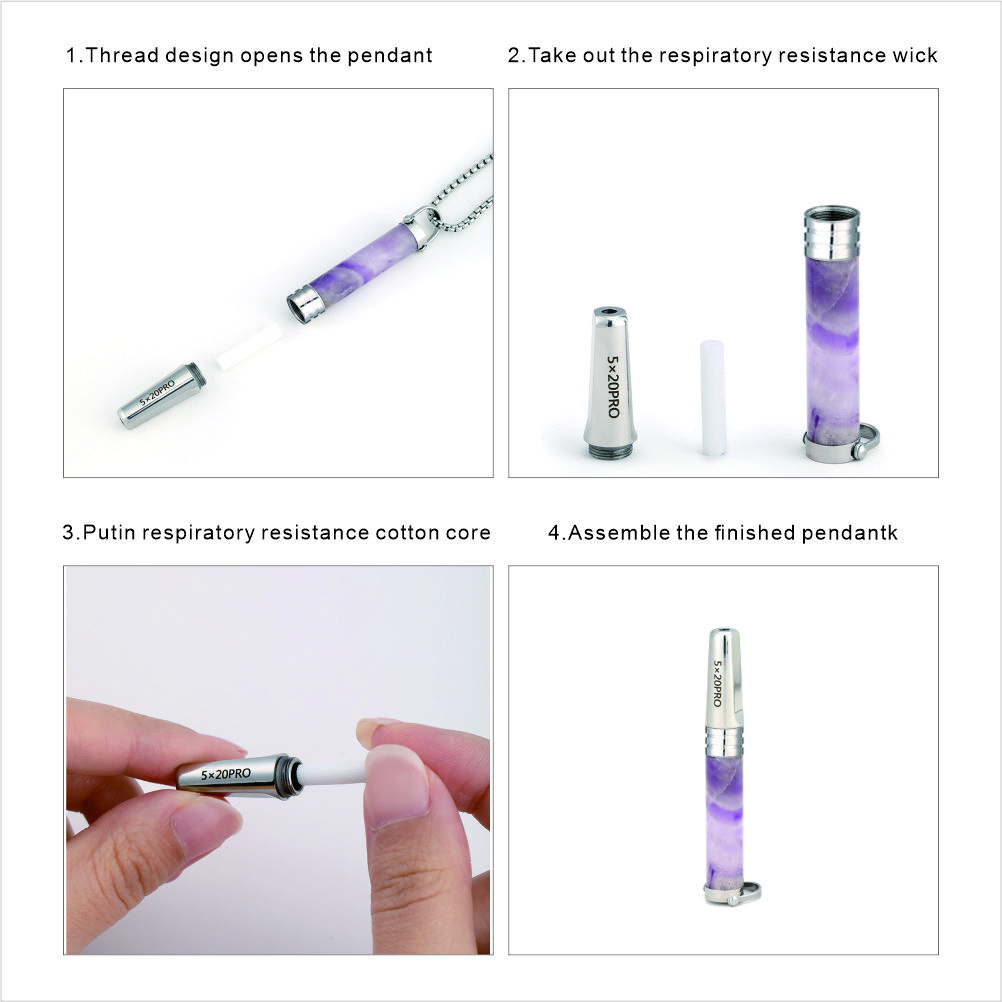 1.Thread design opens the pendant

5×20PRO

2.Take out the respiratory resistance wick

5×20PRO

3.Putin respiratory resistance cotton core

5×20PRO

4.Assemble the finished pendantk

5×20PRO