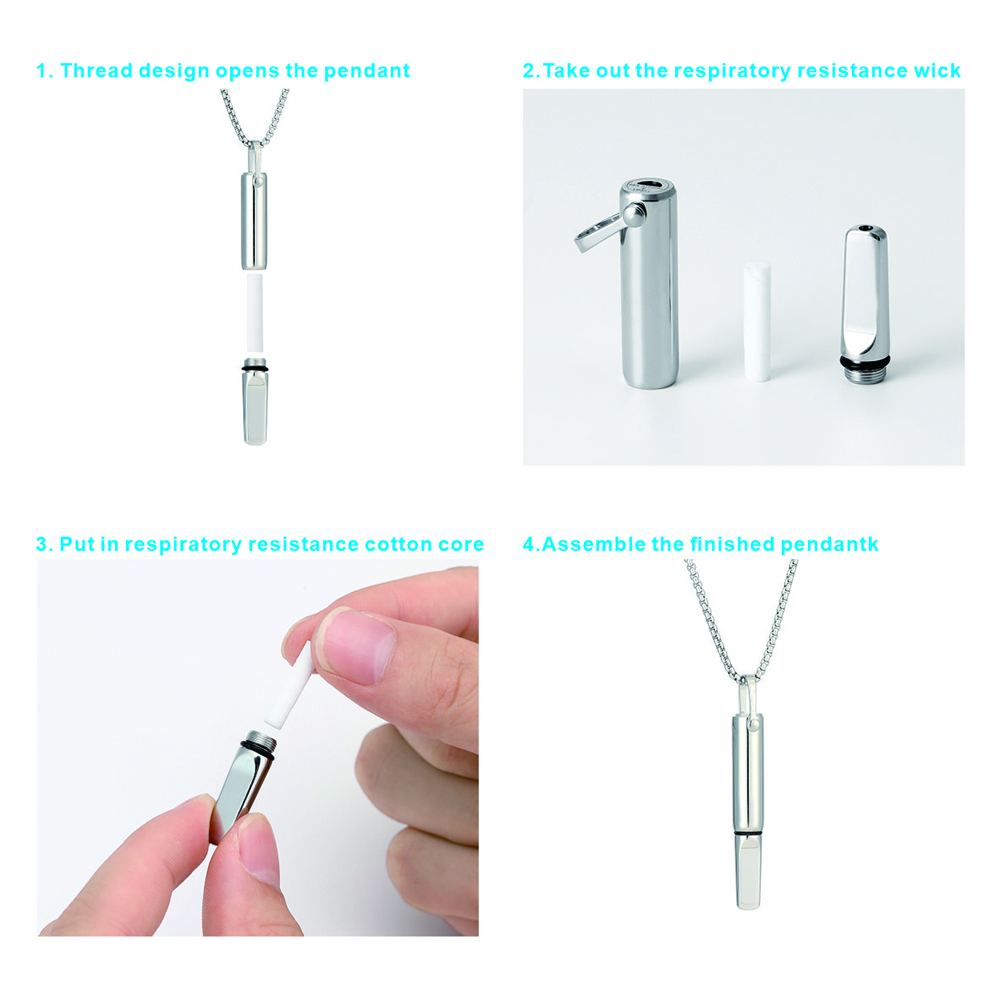 1. Thread design opens the pendant

2.Take out the respiratory resistance wick

3. Put in respiratory resistance cotton core

4.Assemble the finished pendantk