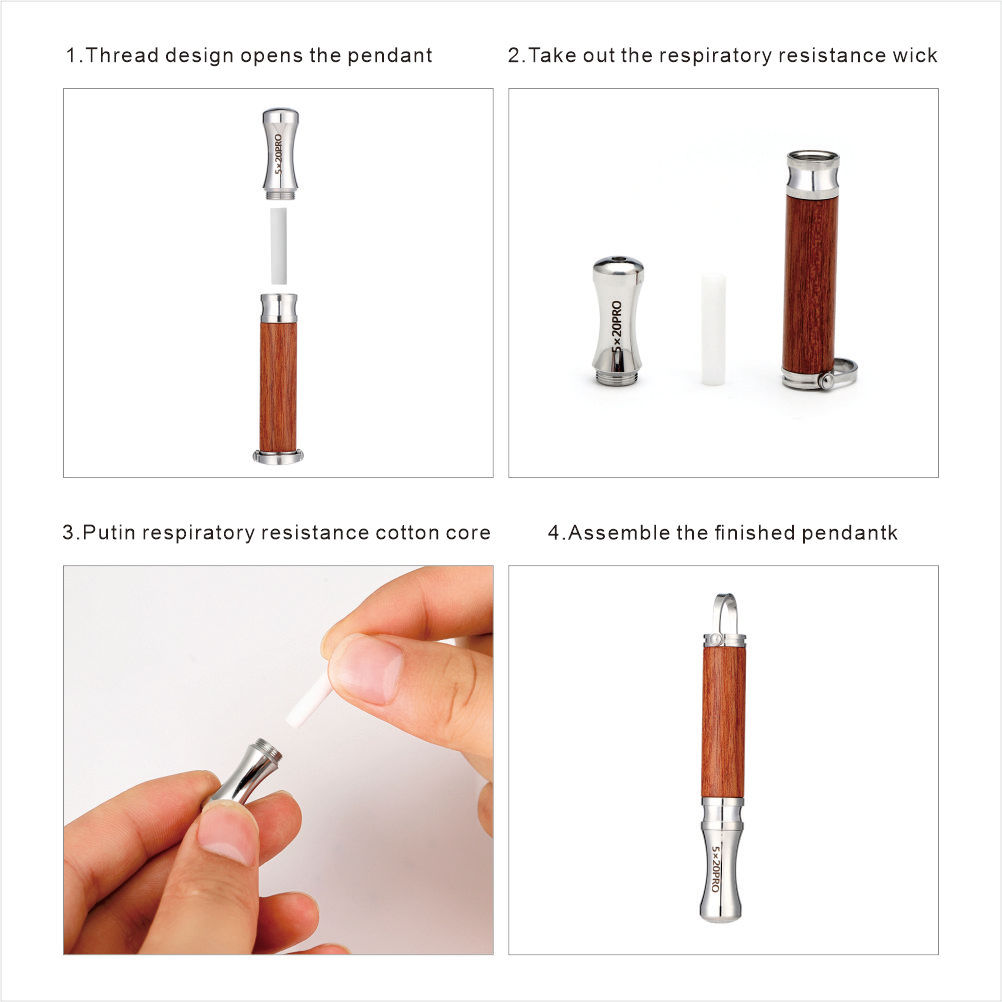 1.Thread design opens the pendant

5×20PRO

2.Take out the respiratory resistance wick

5×20PRO

3.Putin respiratory resistance cotton core

4.Assemble the finished pendantk

5×20PRO