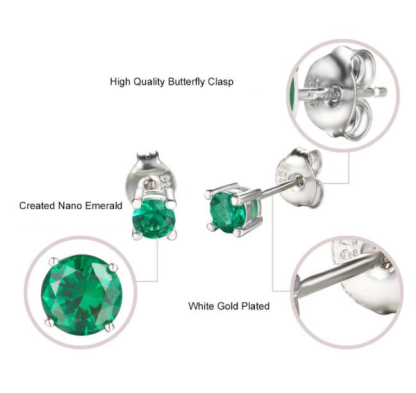 High Quality Butterfly Clasp

Created Nano Emerald

White Gold Plated