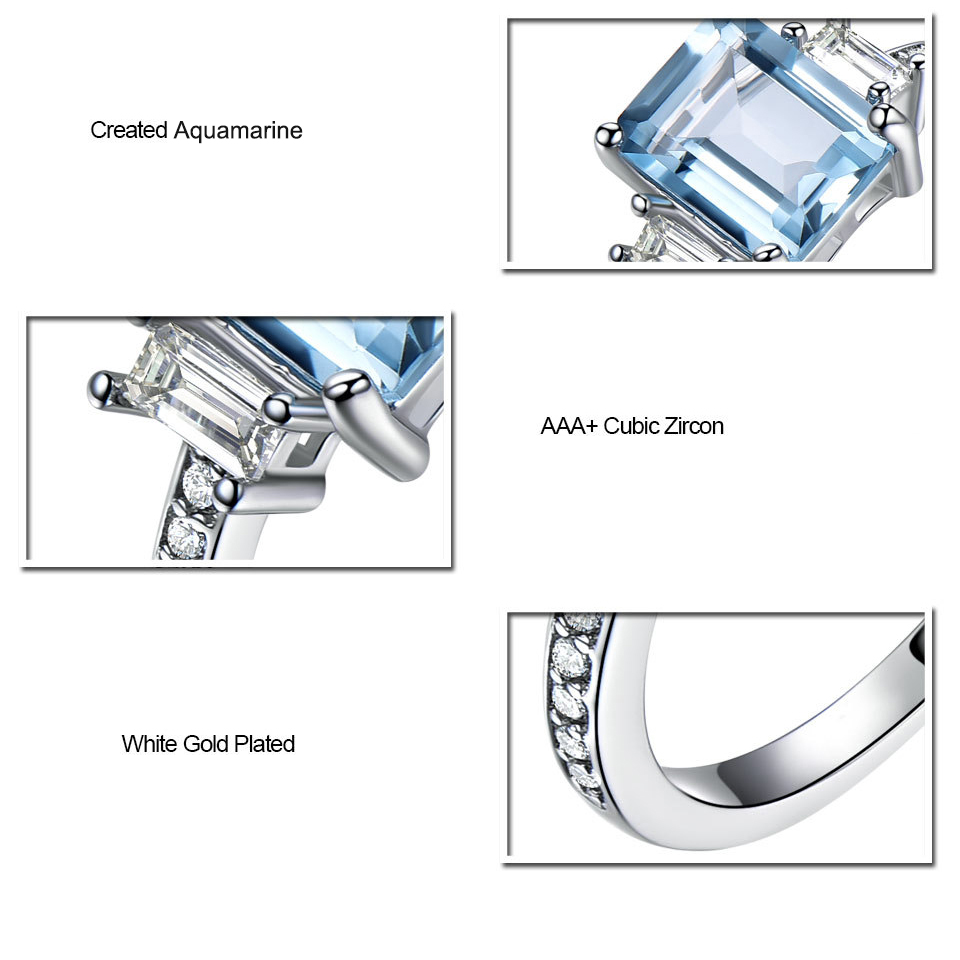 Created Aquamarine

AAA+ Cubic Zircon

White Gold Plated