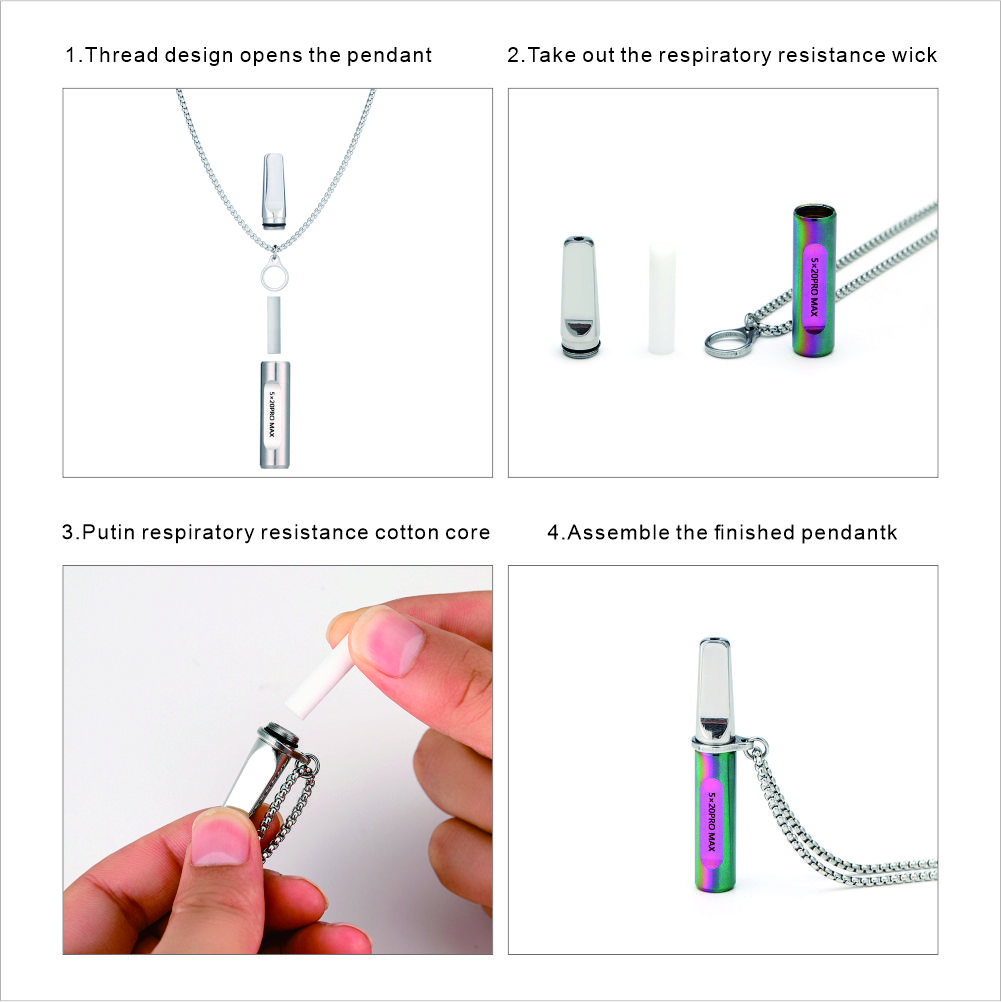 1.Thread design opens the pendant

5×20PRO MAX

2.Take out the respiratory resistance wick

5×20PRO MAX

3.Putin respiratory resistance cotton core

4.Assemble the finished pendantk

5×20PRO MAX