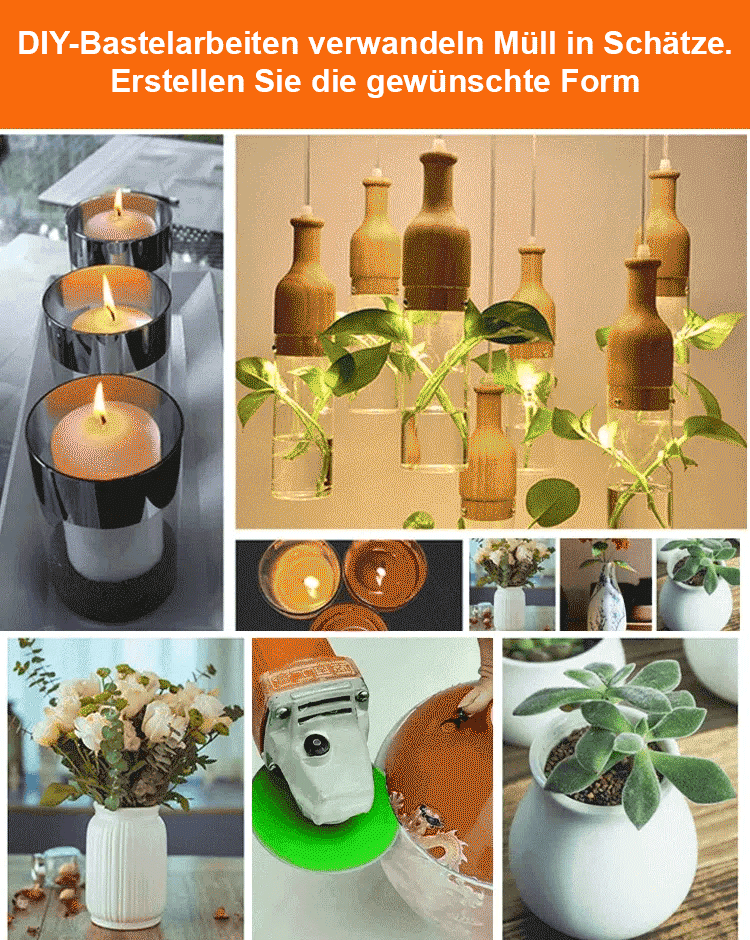 DIY-Bastelarbeiten verwandeln Müll in Schätze. Erstellen Sie die gewünschte Form