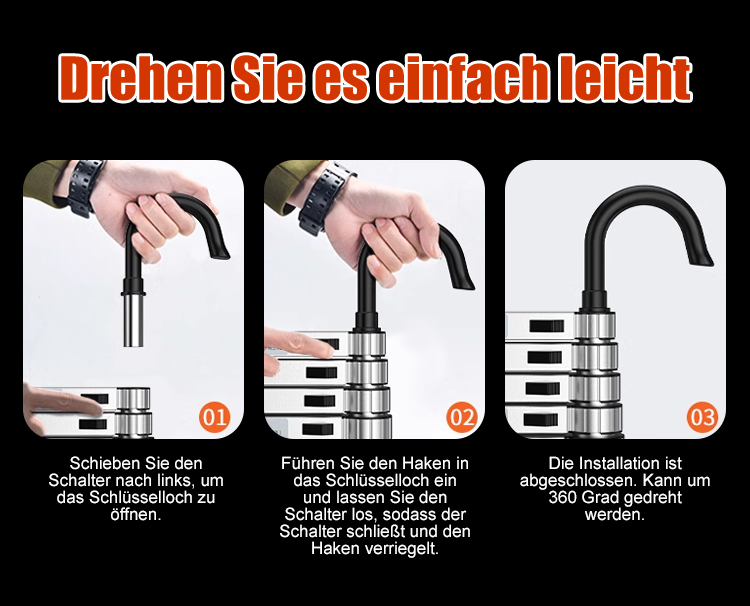 Drehen Sie es einfach leicht

01

Schieben Sie den Schalter nach links, um das Schlüsselloch zu öffnen.

02

Führen Sie den Haken in das Schlüsselloch ein und lassen Sie den Schalter los, sodass der Schalter schließt und den Haken verriegelt.

03

Die Installation ist abgeschlossen. Kann um 360 Grad gedreht werden.