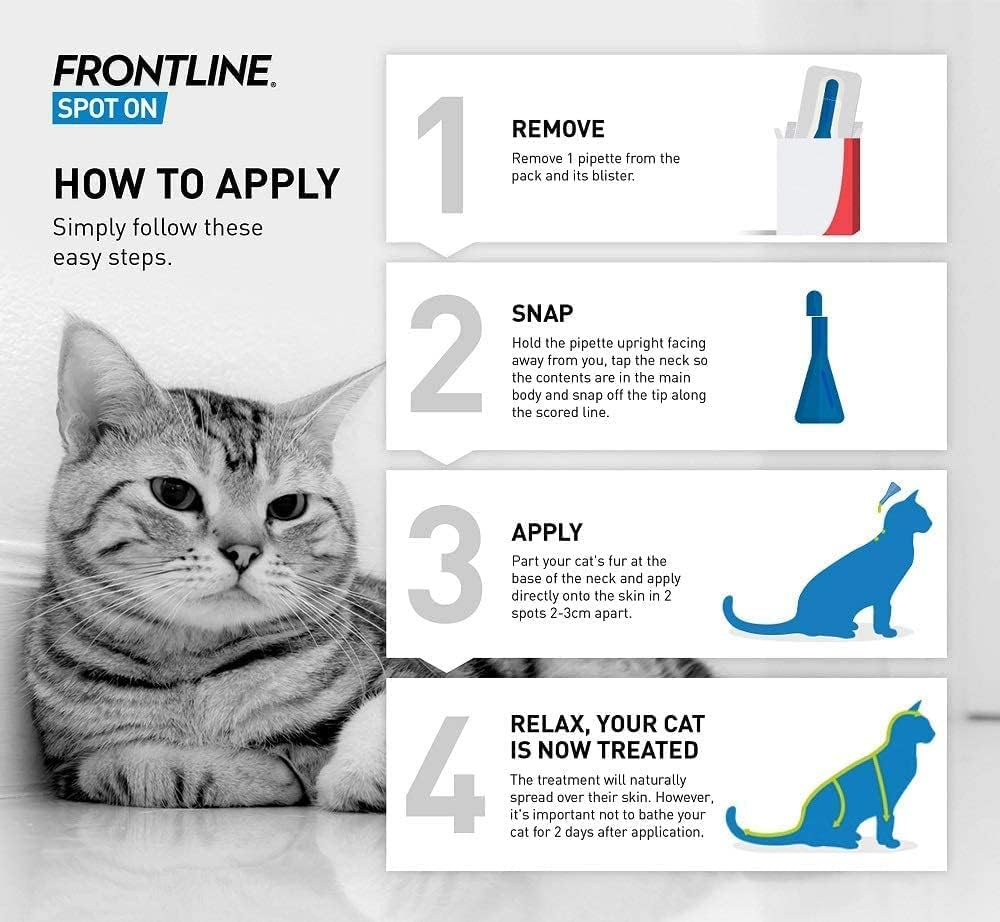 FRONTLINE®
SPOT ON

HOW TO APPLY
Simply follow these easy steps.

1
REMOVE
Remove 1 pipette from the pack and its blister.

2
SNAP
Hold the pipette upright facing away from you, tap the neck so the contents are in the main body and snap off the tip along the scored line.

3
APPLY
Part your cat's fur at the base of the neck and apply directly onto the skin in 2 spots 2-3cm apart.

4
RELAX, YOUR CAT IS NOW TREATED
The treatment will naturally spread over their skin. However, it's important not to bathe your cat for 2 days after application.