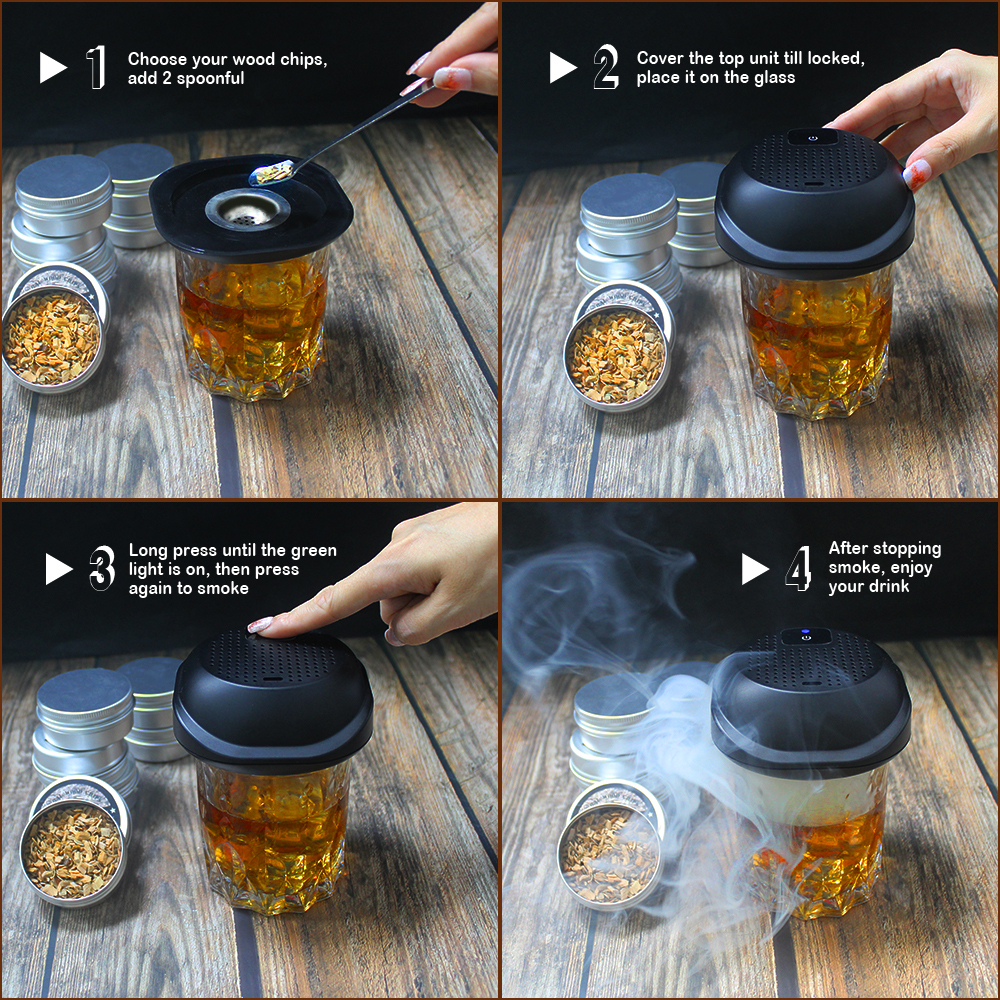 1 Choose your wood chips, add 2 spoonful

2 Cover the top unit till locked, place it on the glass

3 Long press until the green light is on, then press again to smoke

4 After stopping smoke, enjoy your drink