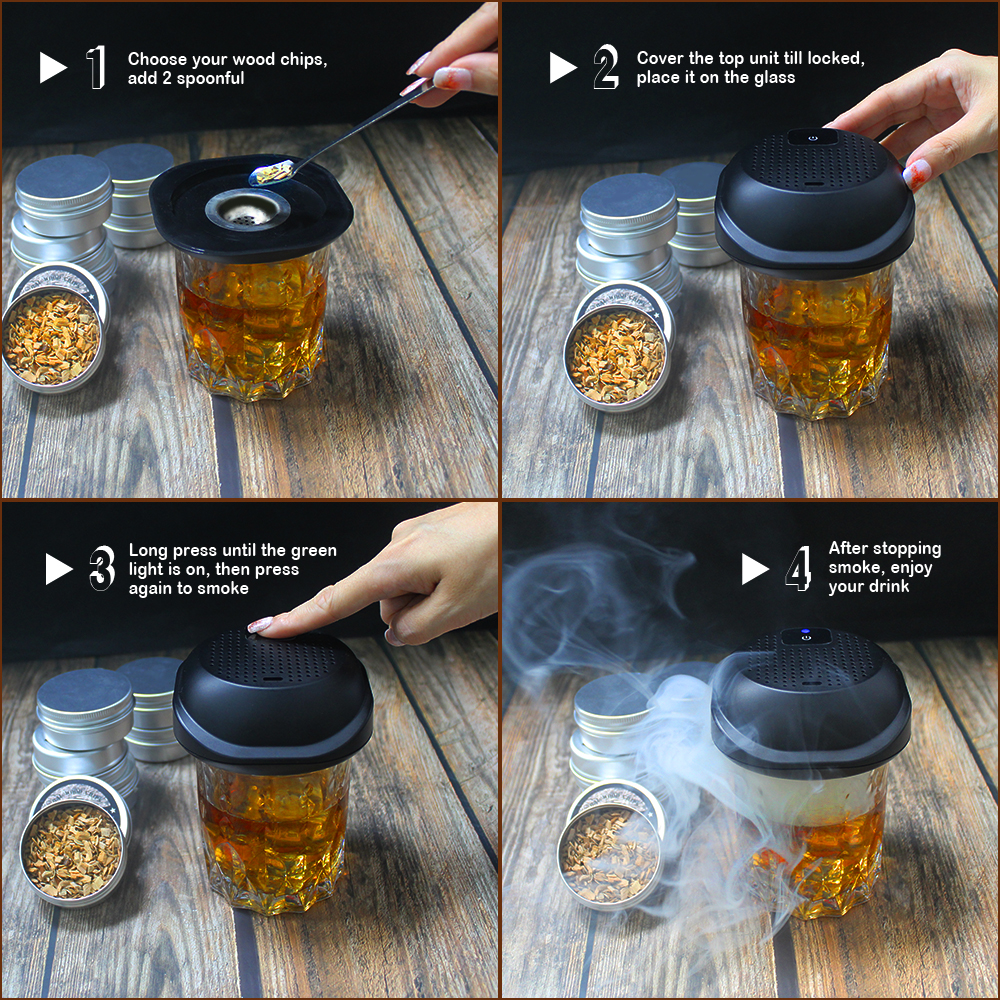 1 Choose your wood chips, add 2 spoonful

2 Cover the top unit till locked, place it on the glass

3 Long press until the green light is on, then press again to smoke

4 After stopping smoke, enjoy your drink