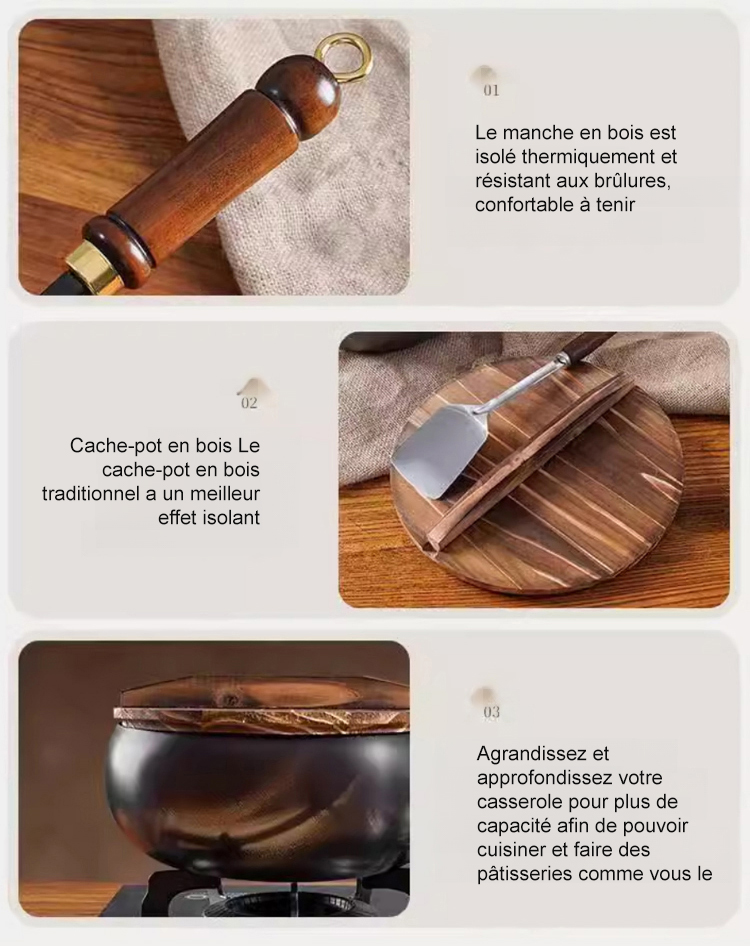 01

Le manche en bois est isolé thermiquement et résistant aux brûlures, confortable à tenir

02

Cache-pot en bois Le cache-pot en bois traditionnel a un meilleur effet isolant

03

Agrandissez et approfondissez votre casserole pour plus de capacité afin de pouvoir cuisiner et faire des pâtisseries comme vous le