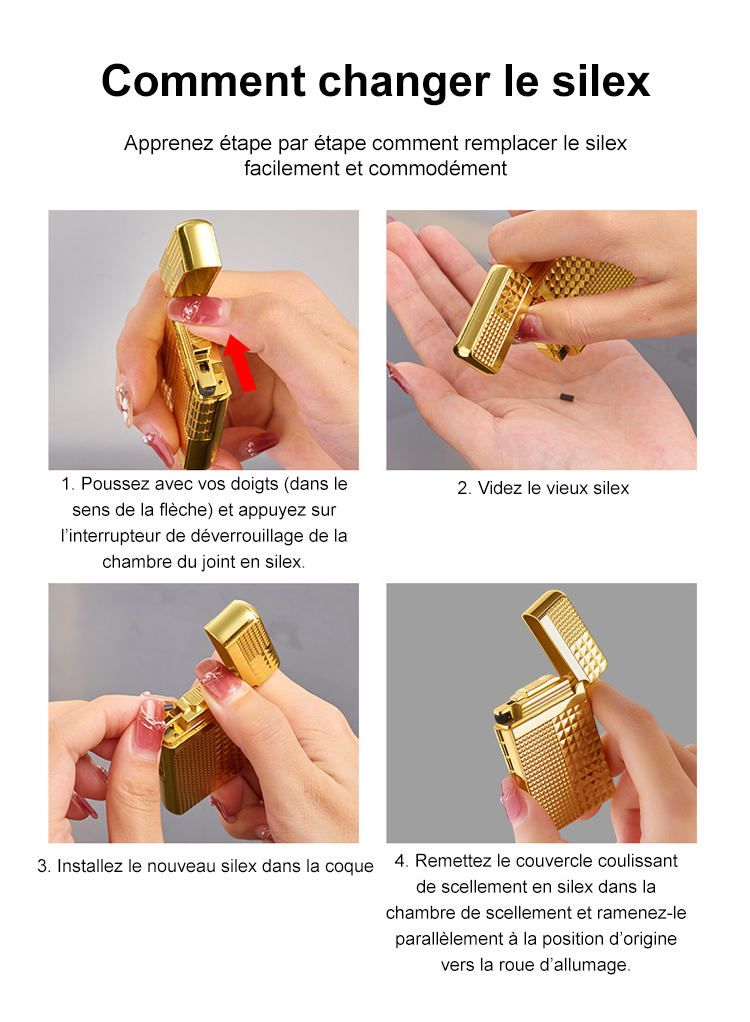 Comment changer le silex

Apprenez étape par étape comment remplacer le silex facilement et commodément

1. Poussez avec vos doigts (dans le sens de la flèche) et appuyez sur l'interrupteur de déverrouillage de la chambre du joint en silex.

2. Videz le vieux silex

3. Installez le nouveau silex dans la coque

4. Remettez le couvercle coulissant de scellement en silex dans la chambre de scellement et ramenez-le parallèlement à la position d'origine vers la roue d'allumage.