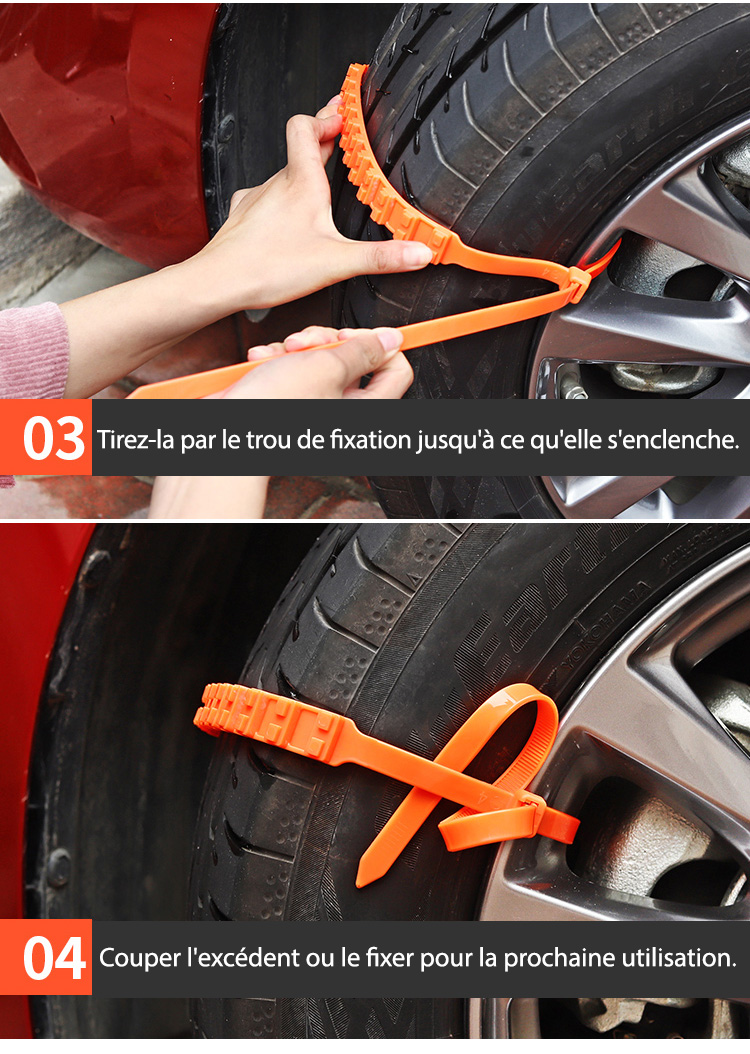 03 Tirez-la par le trou de fixation jusqu'à ce qu'elle s'enclenche.

04 Couper l'excédent ou le fixer pour la prochaine utilisation.