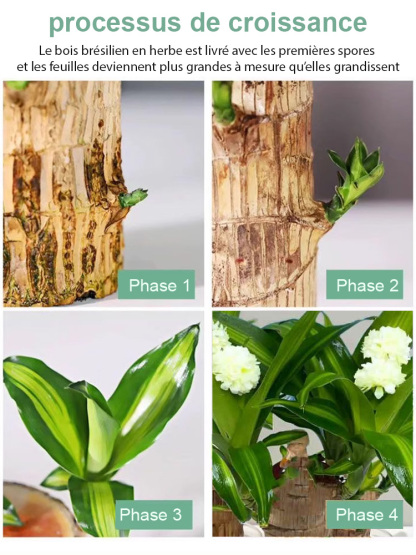 processus de croissance

Le bois brésilien en herbe est livré avec les premières spores et les feuilles deviennent plus grandes à mesure qu'elles grandissent

Phase 1

Phase 2

Phase 3

Phase 4