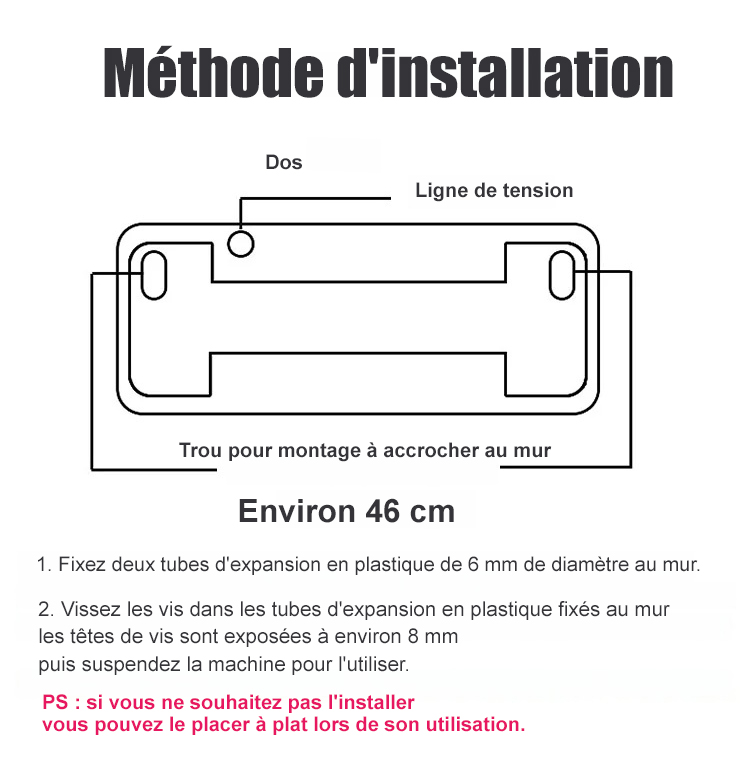 Méthode d'installation

Dos

Ligne de tension

Trou pour montage à accrocher au mur

Environ 46 cm

1. Fixez deux tubes d'expansion en plastique de 6 mm de diamètre au mur.

2. Vissez les vis dans les tubes d'expansion en plastique fixés au mur les têtes de vis sont exposées à environ 8 mm puis suspendez la machine pour l'utiliser.

PS : si vous ne souhaitez pas l'installer vous pouvez le placer à plat lors de son utilisation.