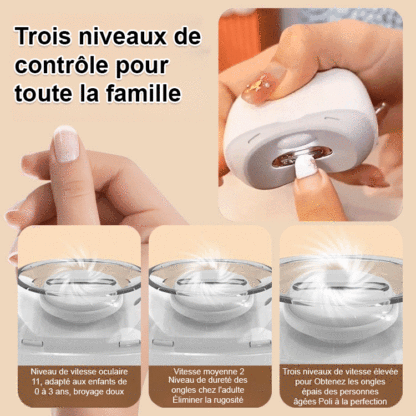 Trois niveaux de contrôle pour toute la famille

Niveau de vitesse oculaire 11, adapté aux enfants de 0 à 3 ans, broyage doux

Vitesse moyenne 2 Niveau de dureté des ongles chez l'adulte Éliminer la rugosité

Trois niveaux de vitesse élevée pour Obtenez les ongles épais des personnes âgées Poli à la perfection