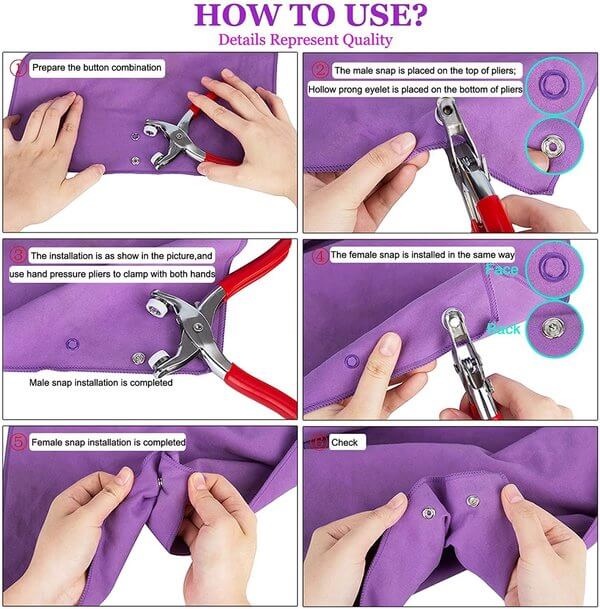 HOW TO USE?
Details Represent Quality

1 Prepare the button combination

2 The male snap is placed on the top of pliers;
Hollow prong eyelet is placed on the bottom of pliers

3 The installation is as show in the picture,and use hand pressure pliers to clamp with both hands

Male snap installation is completed

4 The female snap is installed in the same way

Face

Back

5 Female snap installation is completed

6 Check