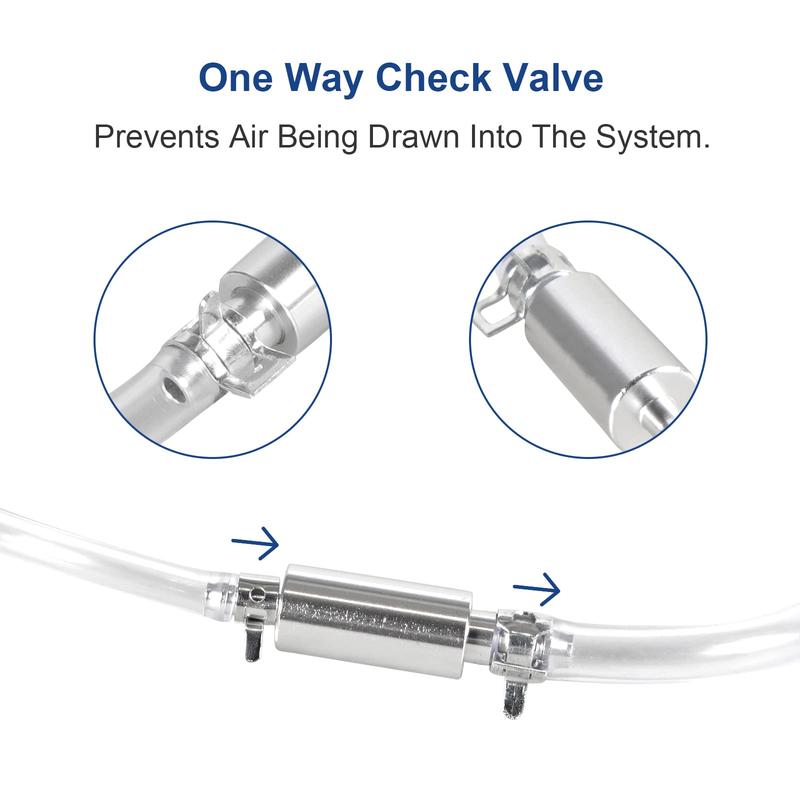 One Way Check Valve

Prevents Air Being Drawn Into The System.