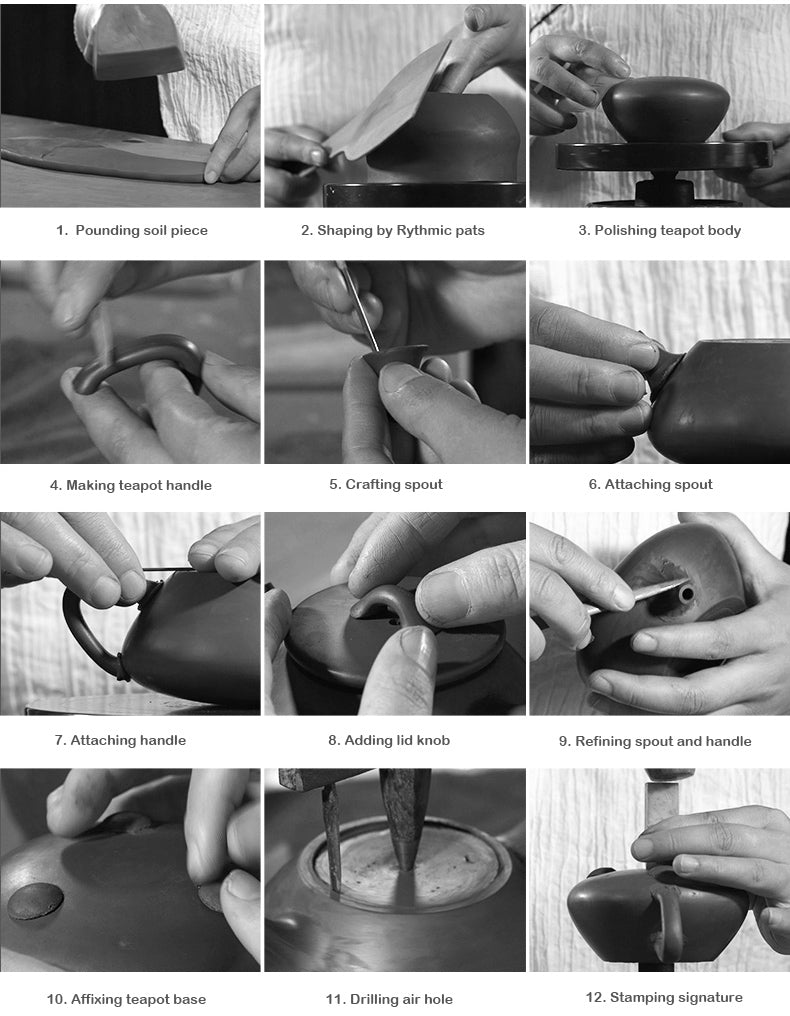 1. Pounding soil piece

2. Shaping by Rythmic pats

3. Polishing teapot body

4. Making teapot handle

5. Crafting spout

6. Attaching spout

7. Attaching handle

8. Adding lid knob

9. Refining spout and handle

10. Affixing teapot base

11. Drilling air hole

12. Stamping signature