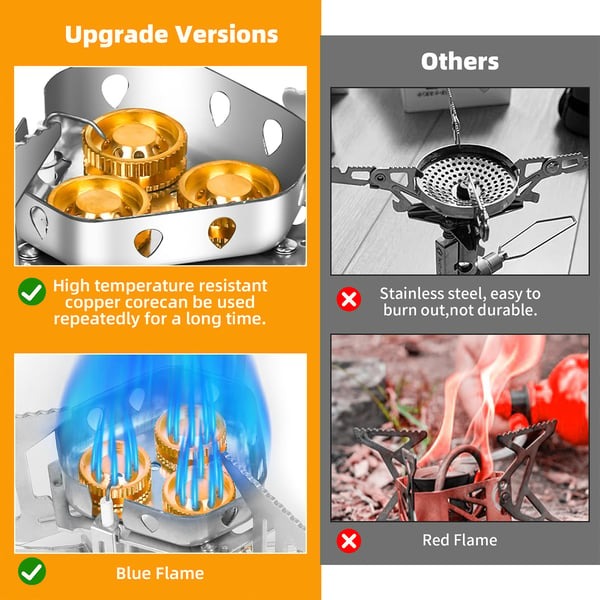 Upgrade Versions

High temperature resistant copper corecan be used repeatedly for a long time.

Blue Flame

Others

Stainless steel, easy to burn out,not durable.

Red Flame