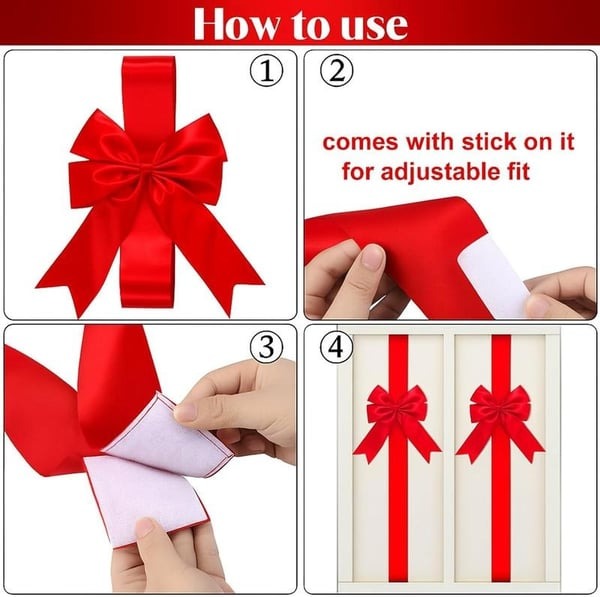 How to use

①

②

comes with stick on it for adjustable fit

③

④