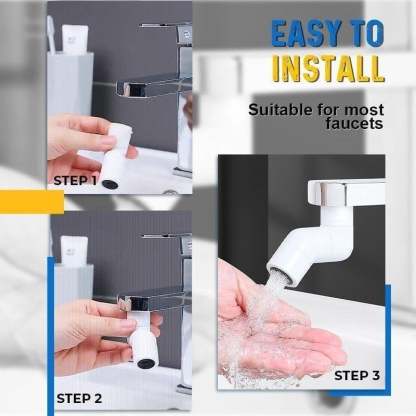 EASY TO INSTALL

Suitable for most faucets

STEP 1

STEP 2

STEP 3