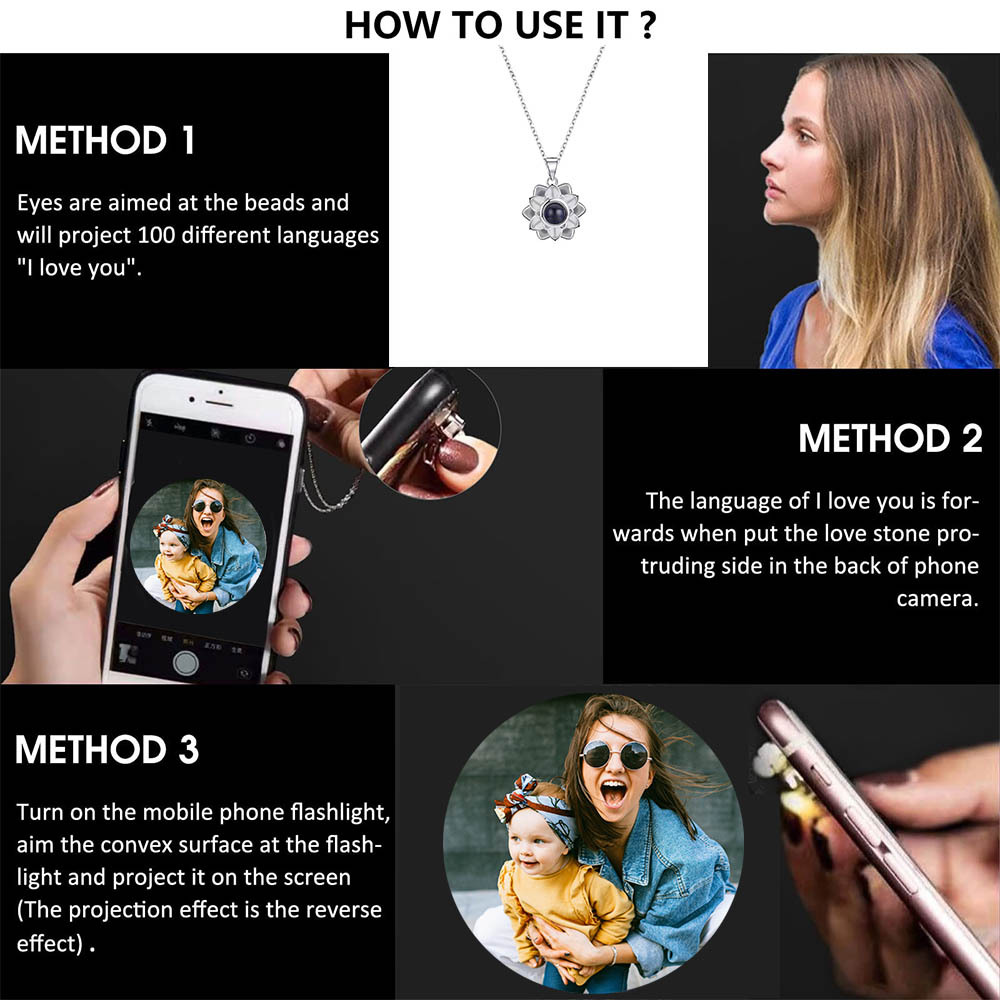 HOW TO USE IT ?

METHOD 1

Eyes are aimed at the beads and will project 100 different languages "I love you".

METHOD 2

The language of I love you is forwards when put the love stone protruding side in the back of phone camera.

METHOD 3

Turn on the mobile phone flashlight, aim the convex surface at the flashlight and project it on the screen (The projection effect is the reverse effect) .