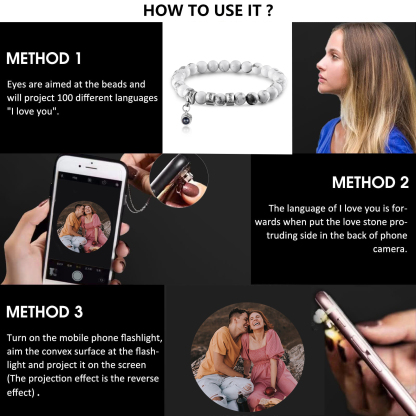 HOW TO USE IT ?

METHOD 1

Eyes are aimed at the beads and will project 100 different languages "I love you".

METHOD 2

The language of I love you is forwards when put the love stone protruding side in the back of phone camera.

METHOD 3

Turn on the mobile phone flashlight, aim the convex surface at the flashlight and project it on the screen (The projection effect is the reverse effect) .