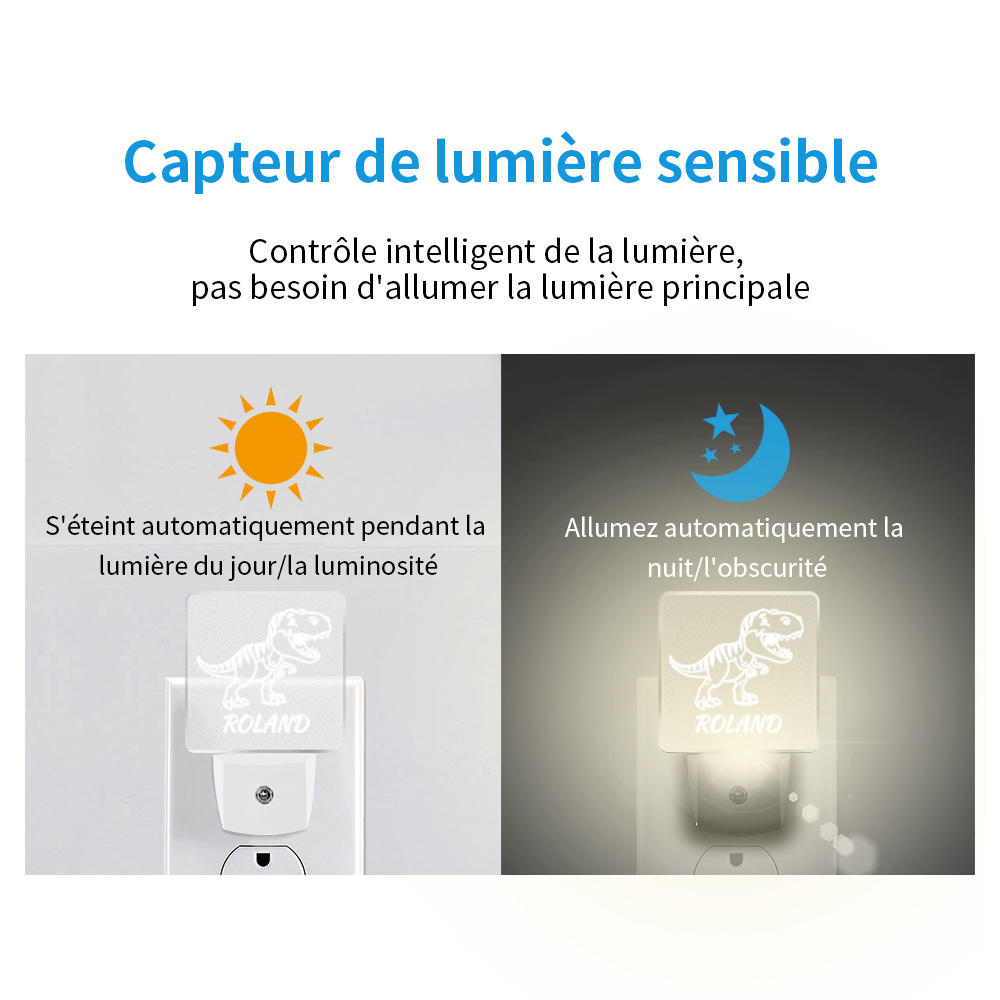 Capteur de lumière sensible

Contrôle intelligent de la lumière,
pas besoin d'allumer la lumière principale

S'éteint automatiquement pendant la lumière du jour/la luminosité

ROLAND

Allumez automatiquement la nuit/l'obscurité

ROLAND