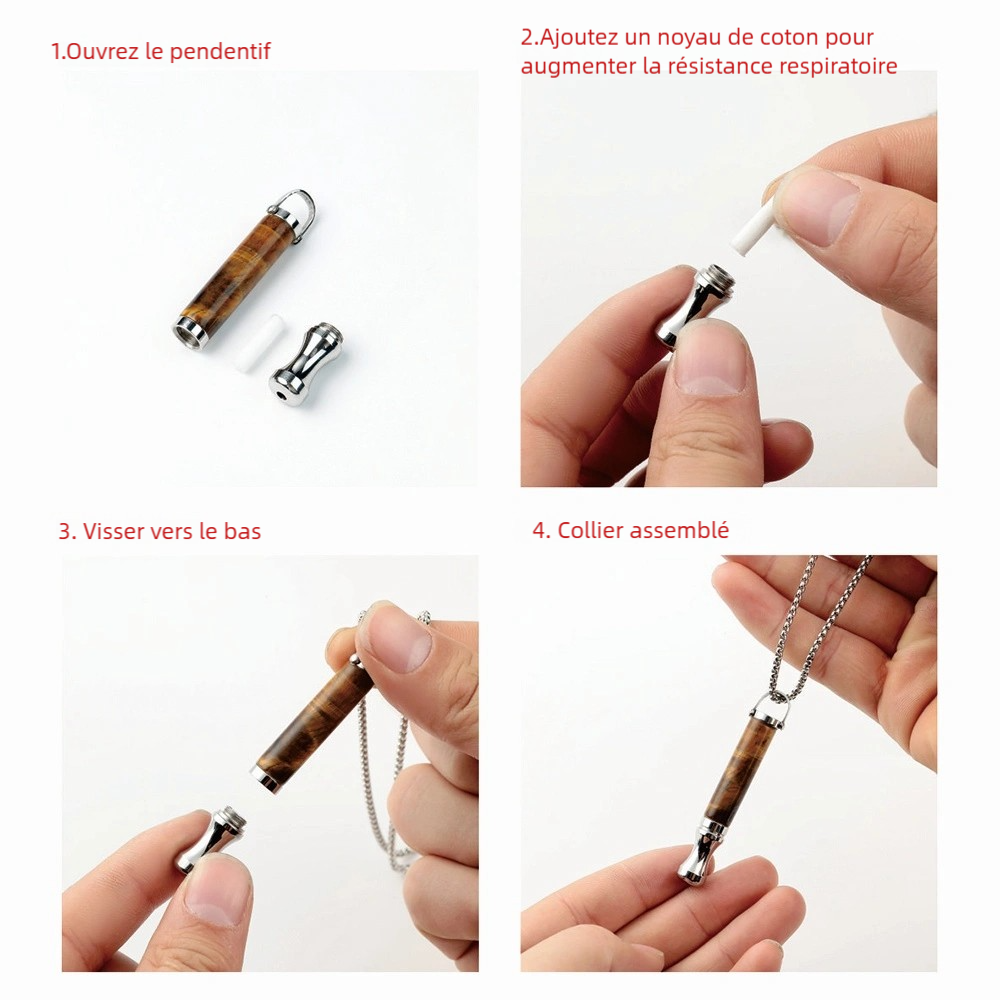 1.Ouvrez le pendentif

2.Ajoutez un noyau de coton pour augmenter la résistance respiratoire

3. Visser vers le bas

4. Collier assemblé