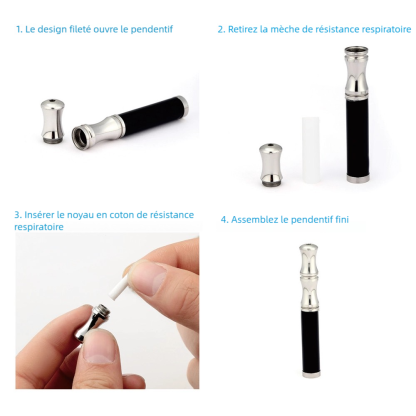 1. Le design fileté ouvre le pendentif

2. Retirez la mèche de résistance respiratoire

3. Insérer le noyau en coton de résistance respiratoire

4. Assemblez le pendentif fini