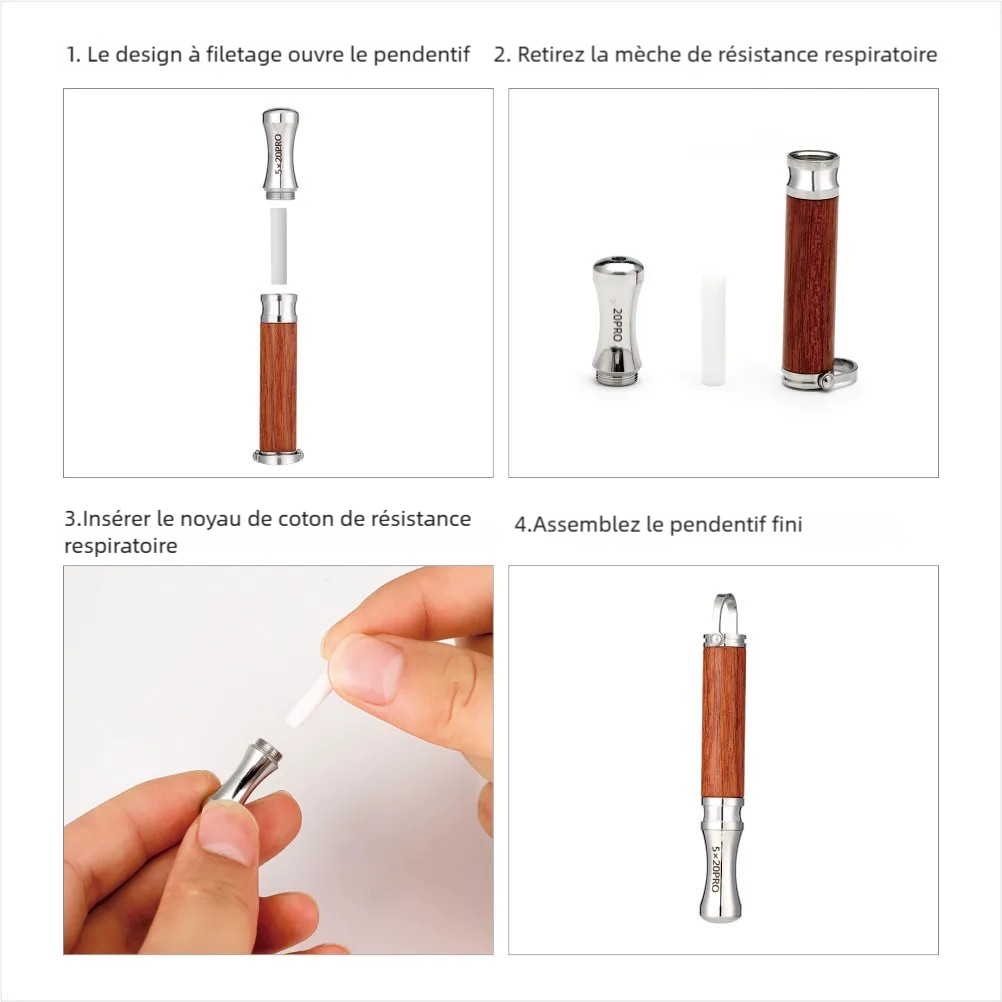 1. Le design à filetage ouvre le pendentif

5×20PRO

2. Retirez la mèche de résistance respiratoire

20PRO

3.Insérer le noyau de coton de résistance respiratoire

4.Assemblez le pendentif fini

5×20PRO