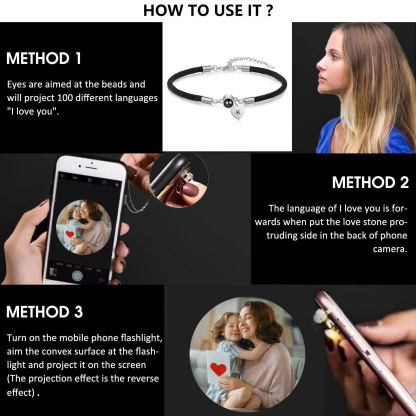 HOW TO USE IT ?

METHOD 1

Eyes are aimed at the beads and will project 100 different languages "I love you".

K

METHOD 2

The language of I love you is forwards when put the love stone protruding side in the back of phone camera.

METHOD 3

Turn on the mobile phone flashlight, aim the convex surface at the flashlight and project it on the screen (The projection effect is the reverse effect) .