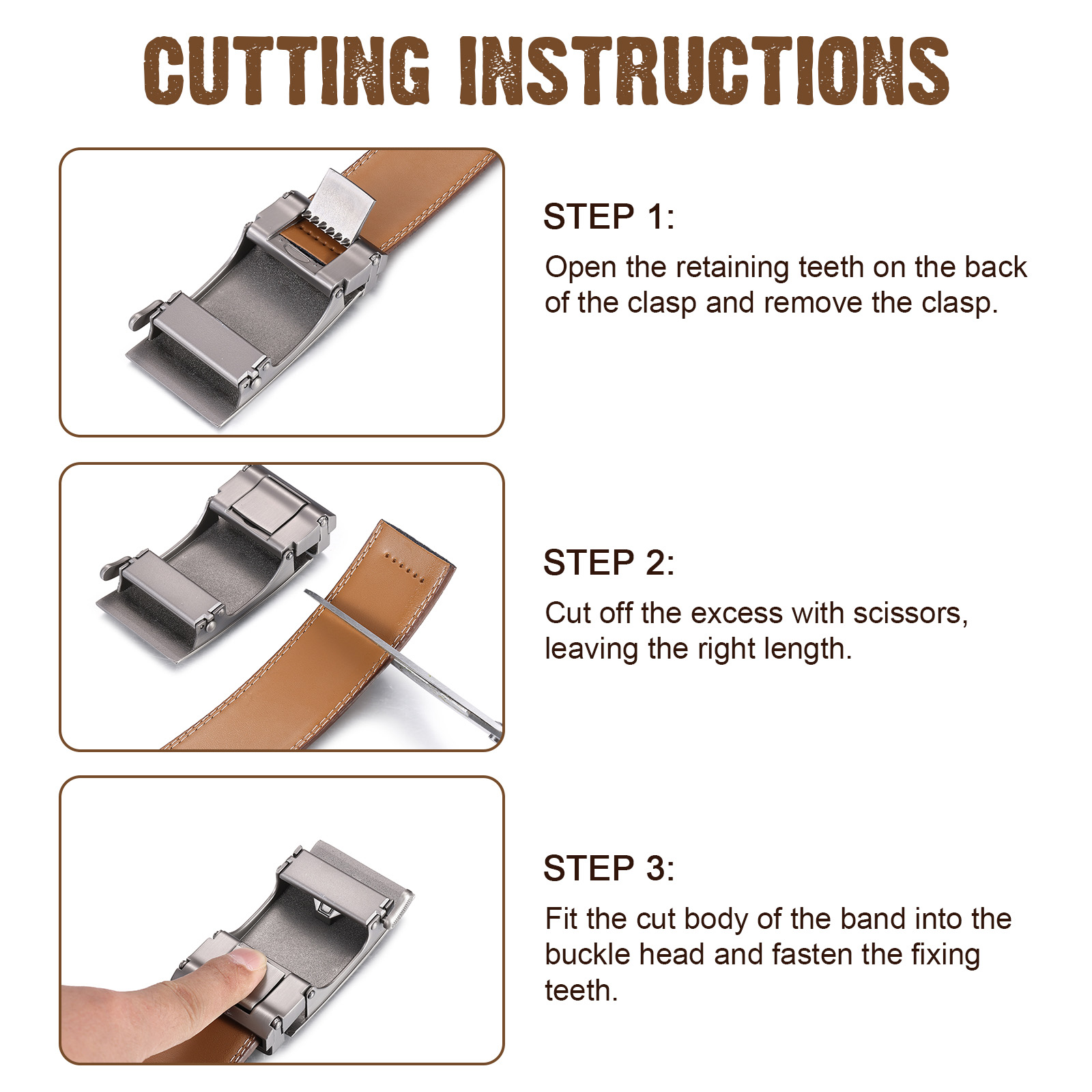 CUTTING INSTRUCTIONS

STEP 1:

Open the retaining teeth on the back of the clasp and remove the clasp.

STEP 2:

Cut off the excess with scissors, leaving the right length.

STEP 3:

Fit the cut body of the band into the buckle head and fasten the fixing teeth.