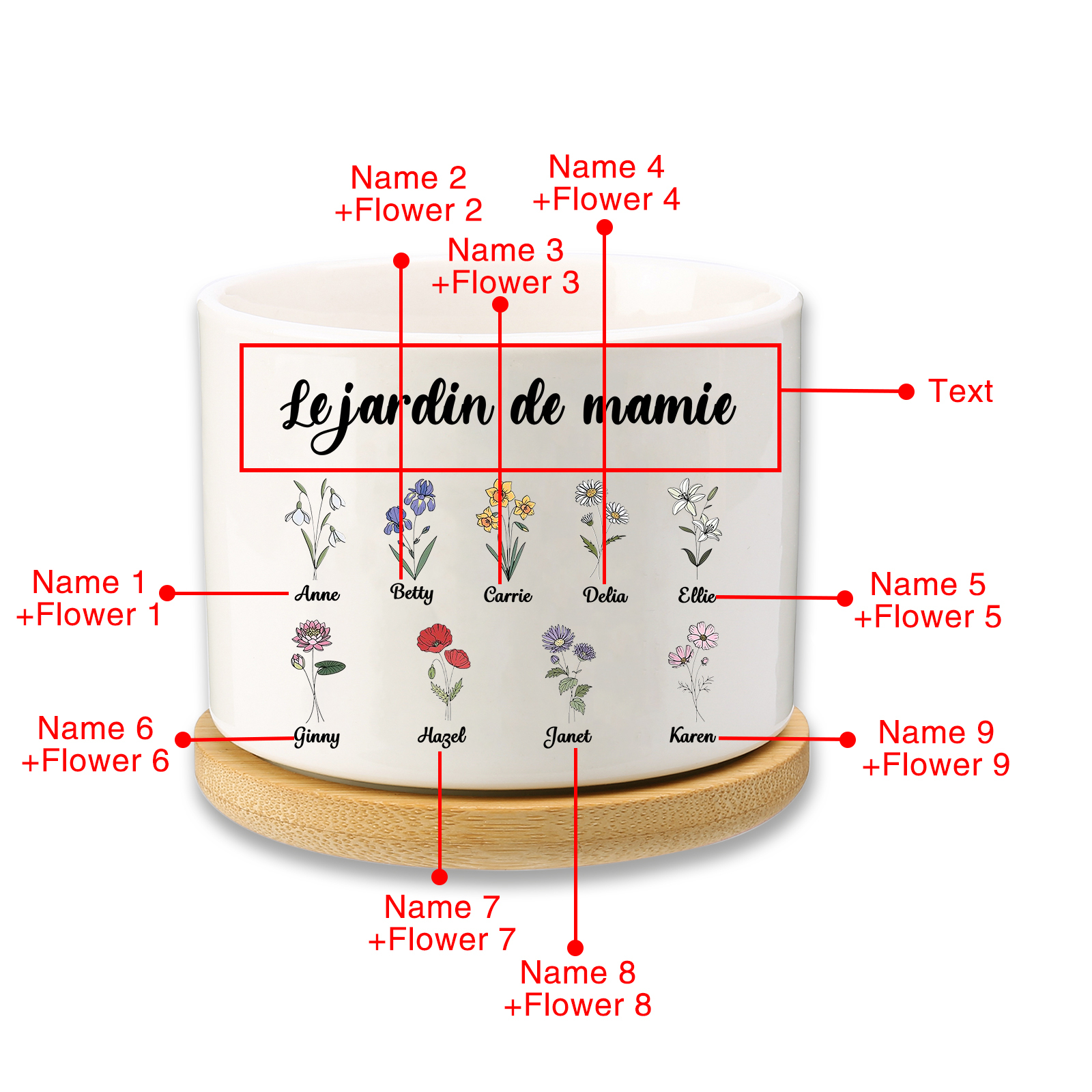 Name 2
+Flower 2

Name 4
+Flower 4

Name 3
+Flower 3

Le jardin de mamie

Text

Name 1
+Flower 1

Anne

Betty

Carrie

Delia

Ellie

Name 5
+Flower 5

Name 6
+Flower 6

Ginny

Hazel

Janet

Karen

Name 9
+Flower 9

Name 7
+Flower 7

Name 8
+Flower 8