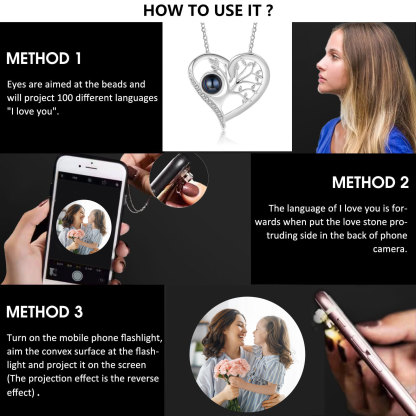 HOW TO USE IT ?

METHOD 1

Eyes are aimed at the beads and will project 100 different languages "I love you".

METHOD 2

The language of I love you is forwards when put the love stone protruding side in the back of phone camera.

METHOD 3

Turn on the mobile phone flashlight, aim the convex surface at the flashlight and project it on the screen (The projection effect is the reverse effect) .