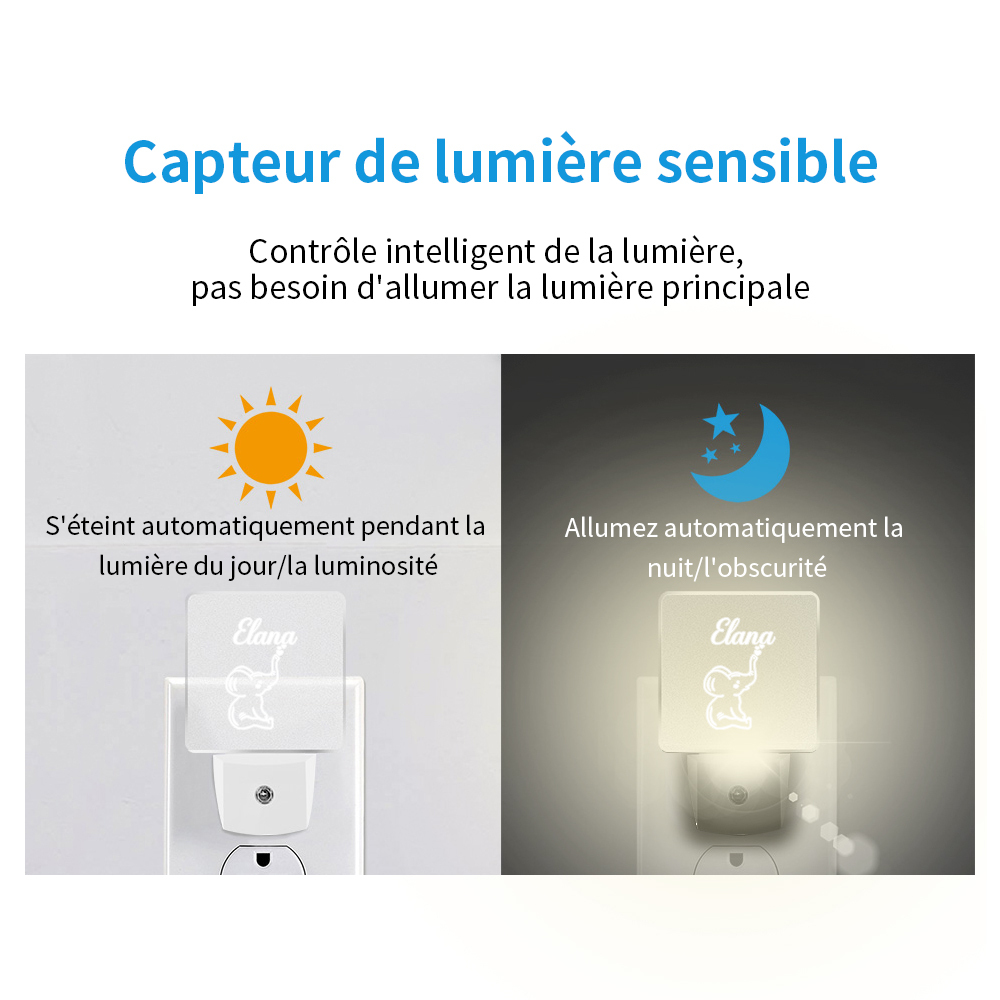 Capteur de lumière sensible

Contrôle intelligent de la lumière, pas besoin d'allumer la lumière principale

S'éteint automatiquement pendant la lumière du jour/la luminosité

Elana

Allumez automatiquement la nuit/l'obscurité

Elana