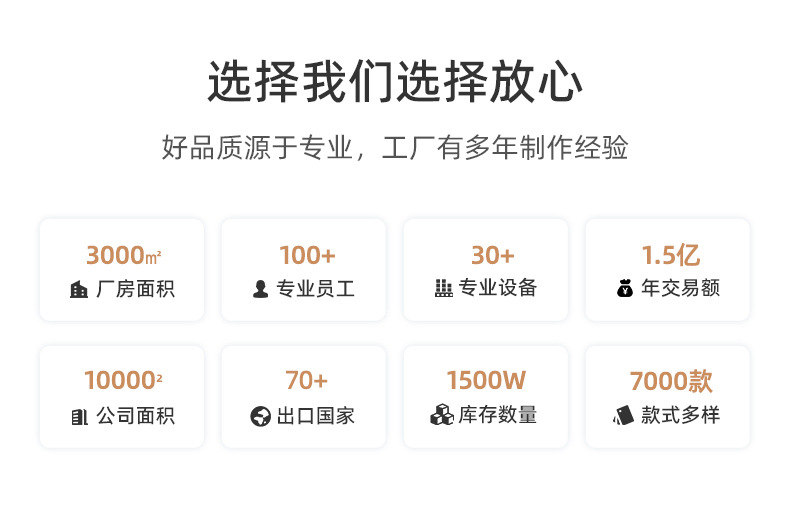 选择我们选择放心

好品质源于专业，工厂有多年制作经验

3000㎡
厂房面积

100+
专业员工

30+
专业设备

1.5亿
年交易额

10000²
公司面积

70+
出口国家

1500W
库存数量

7000款
款式多样