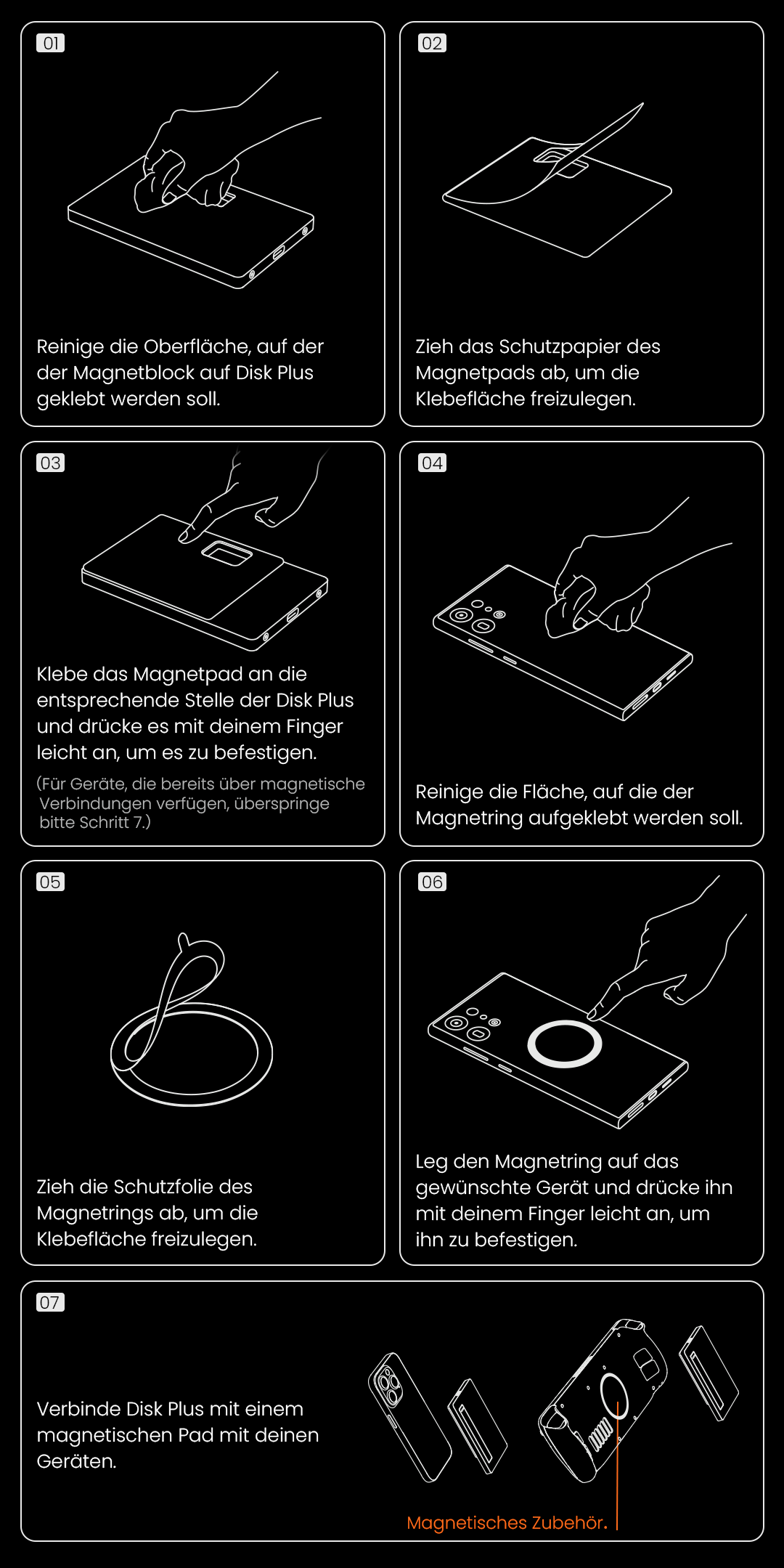 01

Reinige die Oberfläche, auf der der Magnetblock auf Disk Plus geklebt werden soll.

02

Zieh das Schutzpapier des Magnetpads ab, um die Klebefläche freizulegen.

03

Klebe das Magnetpad an die entsprechende Stelle der Disk Plus und drücke es mit deinem Finger leicht an, um es zu befestigen.

(Für Geräte, die bereits über magnetische Verbindungen verfügen, überspringe bitte Schritt 7.)

04

Reinige die Fläche, auf die der Magnetring aufgeklebt werden soll.

05

Zieh die Schutzfolie des Magnetrings ab, um die Klebefläche freizulegen.

06

Leg den Magnetring auf das gewünschte Gerät und drücke ihn mit deinem Finger leicht an, um ihn zu befestigen.

07

Verbinde Disk Plus mit einem magnetischen Pad mit deinen Geräten.

Magnetisches Zubehör.