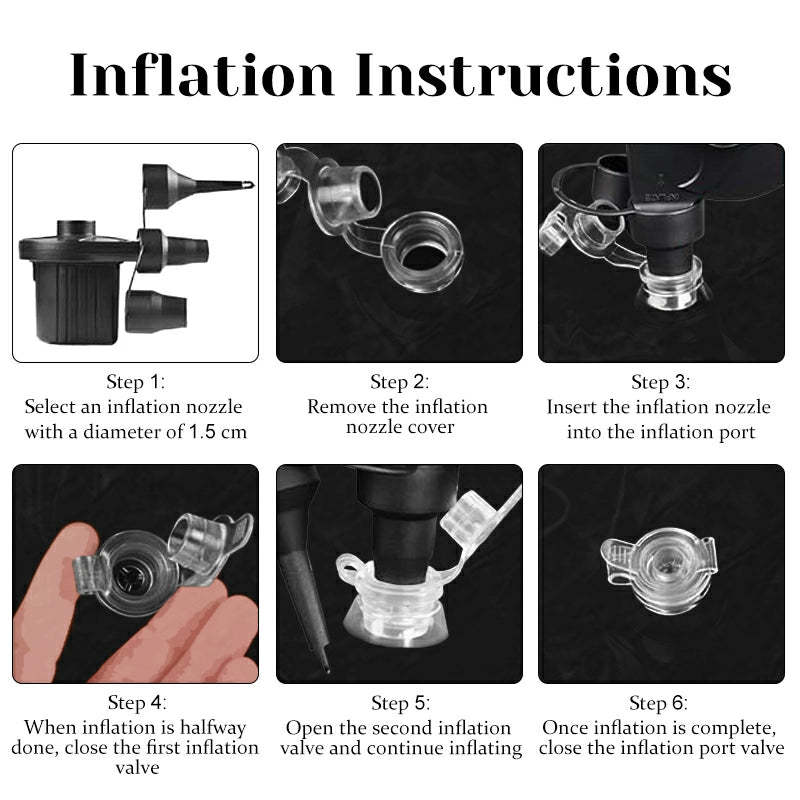 Inflation Instructions

Step 1:
Select an inflation nozzle with a diameter of 1.5 cm

Step 2:
Remove the inflation nozzle cover

Step 3:
Insert the inflation nozzle into the inflation port

Step 4:
When inflation is halfway done, close the first inflation valve

Step 5:
Open the second inflation valve and continue inflating

Step 6:
Once inflation is complete, close the inflation port valve