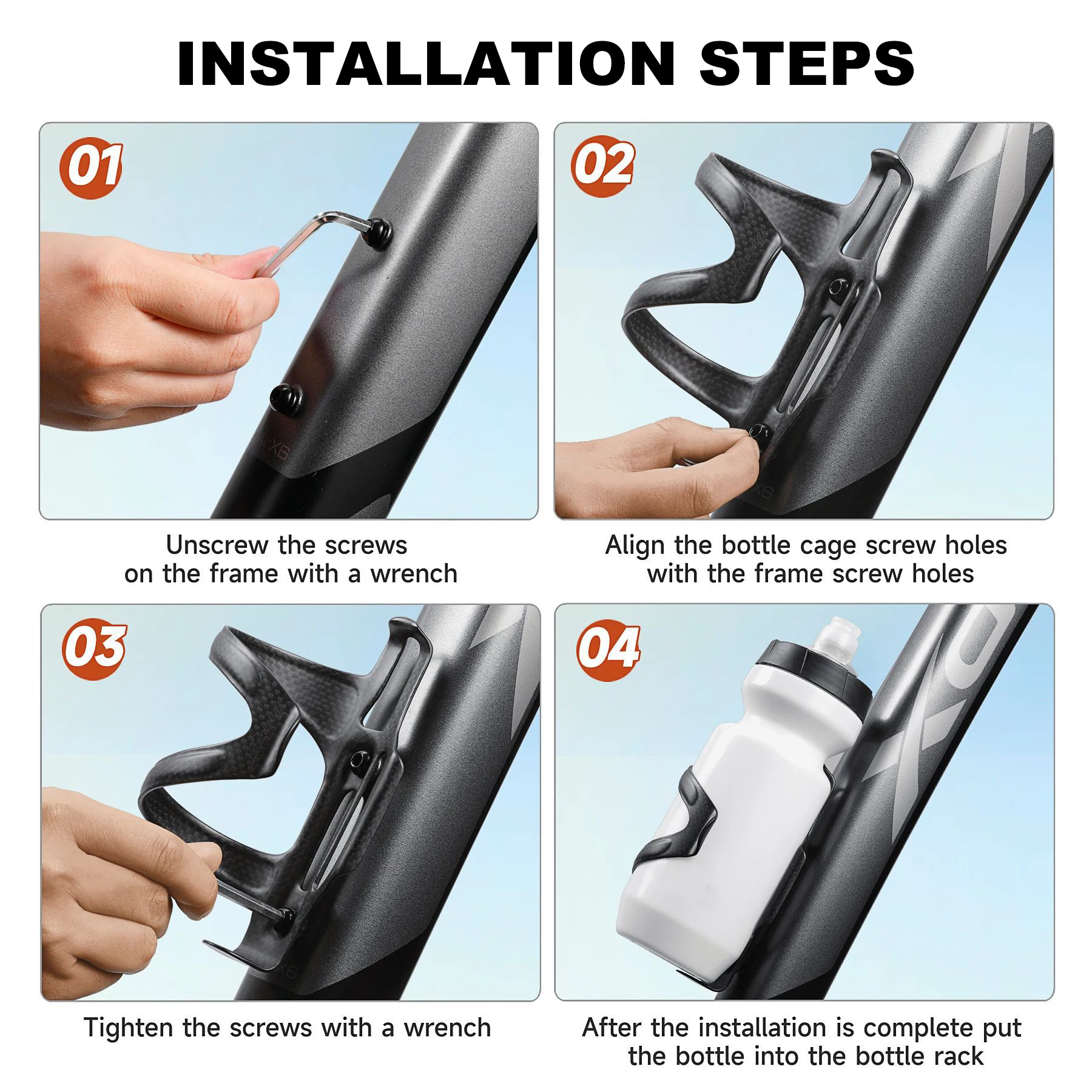 INSTALLATION STEPS

01

Unscrew the screws on the frame with a wrench

02

Align the bottle cage screw holes with the frame screw holes

03

Tighten the screws with a wrench

04

After the installation is complete put the bottle into the bottle rack