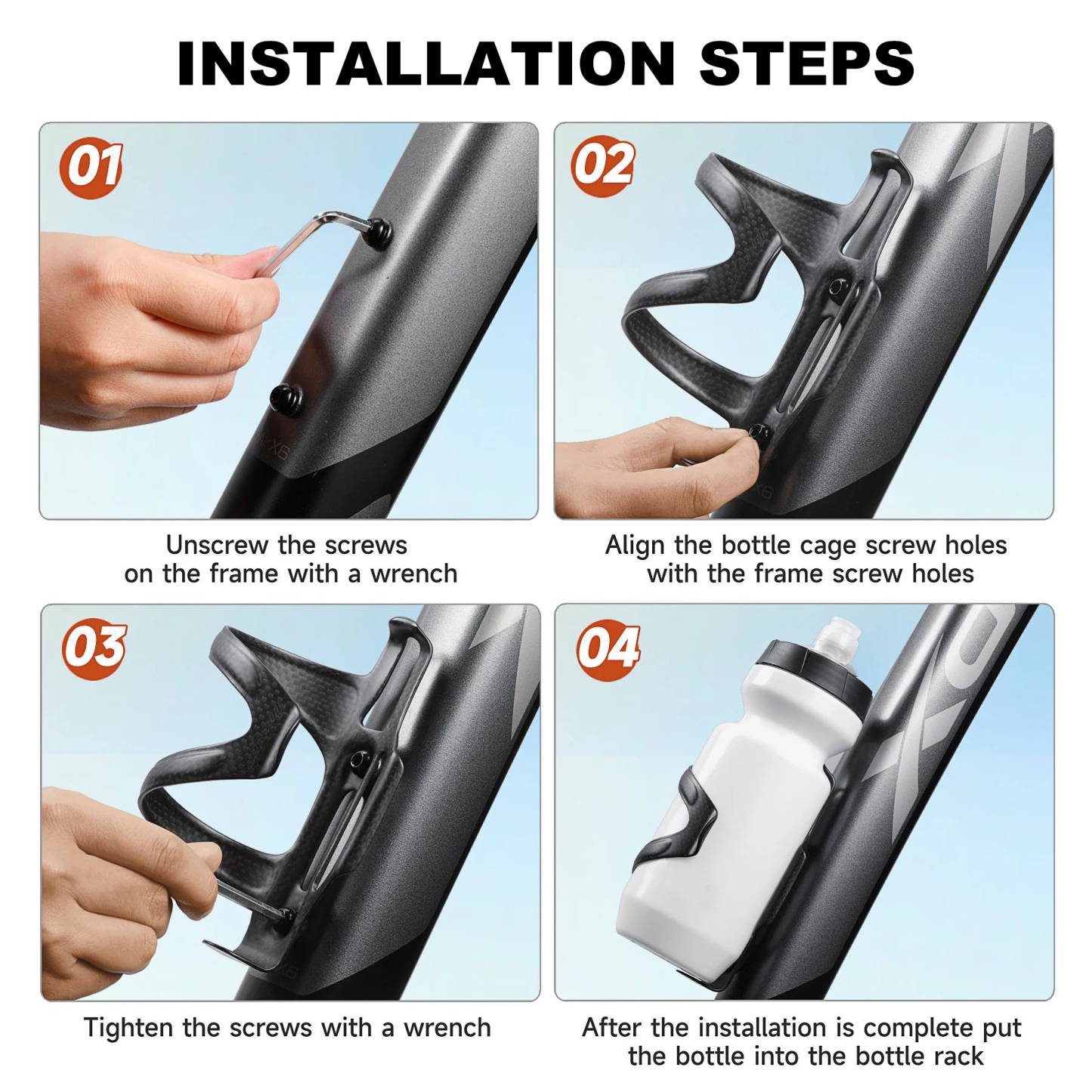 INSTALLATION STEPS

01

Unscrew the screws on the frame with a wrench

02

Align the bottle cage screw holes with the frame screw holes

03

Tighten the screws with a wrench

04

After the installation is complete put the bottle into the bottle rack