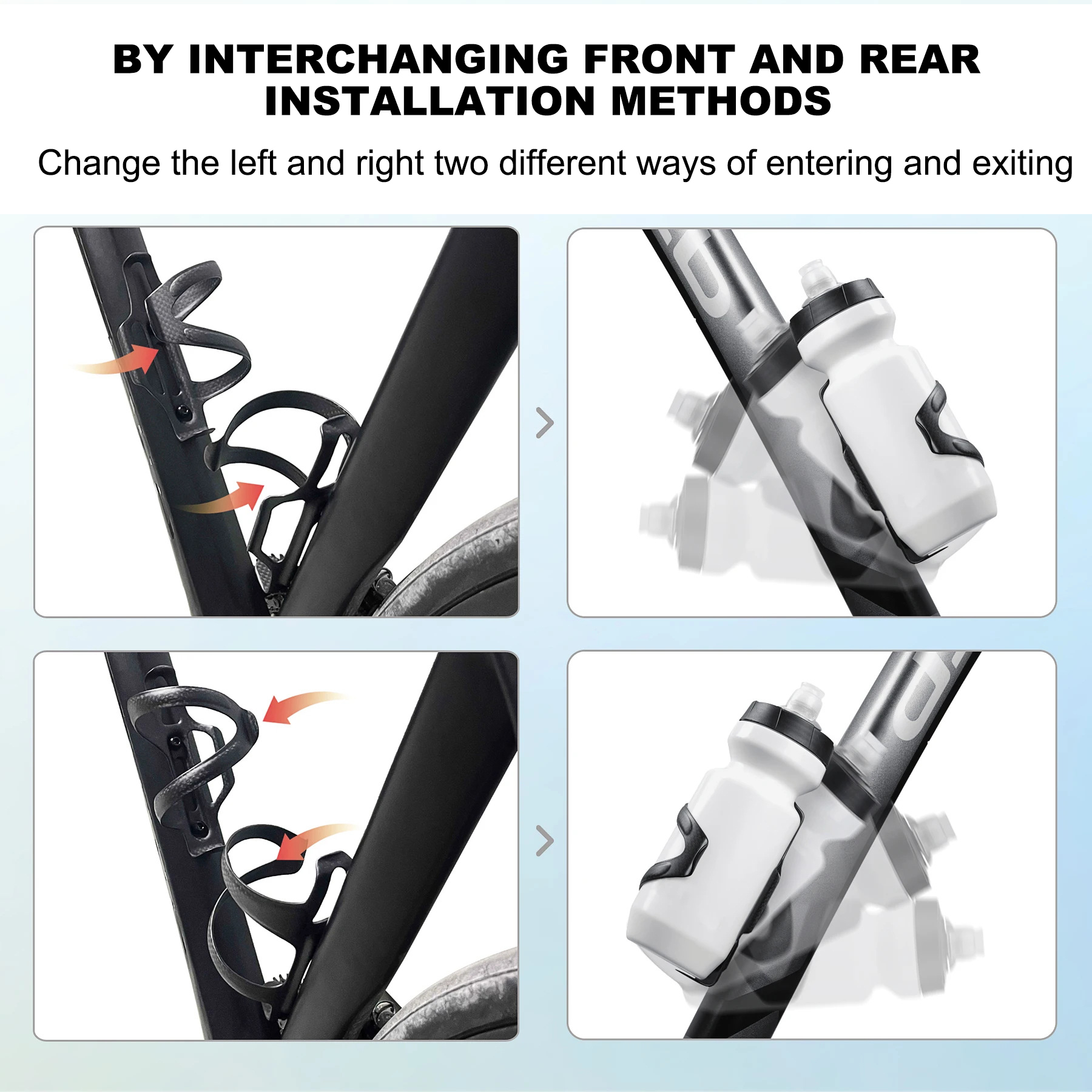 BY INTERCHANGING FRONT AND REAR INSTALLATION METHODS

Change the left and right two different ways of entering and exiting