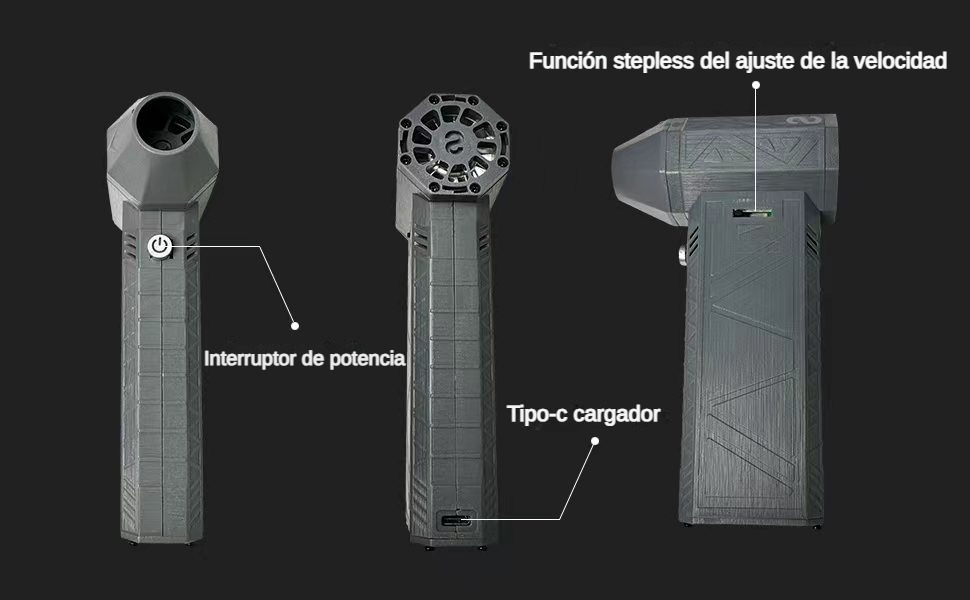 Función stepless del ajuste de la velocidad

Interruptor de potencia

Tipo-c cargador