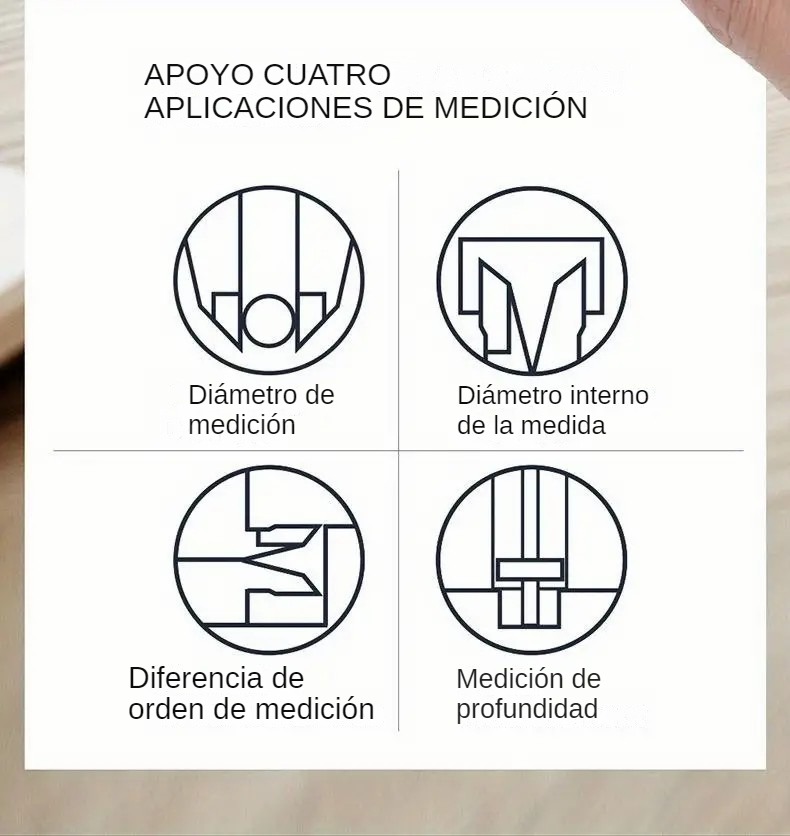 APOYO CUATRO
APLICACIONES DE MEDICIÓN

Diámetro de medición

Diámetro interno de la medida

Diferencia de orden de medición

Medición de profundidad