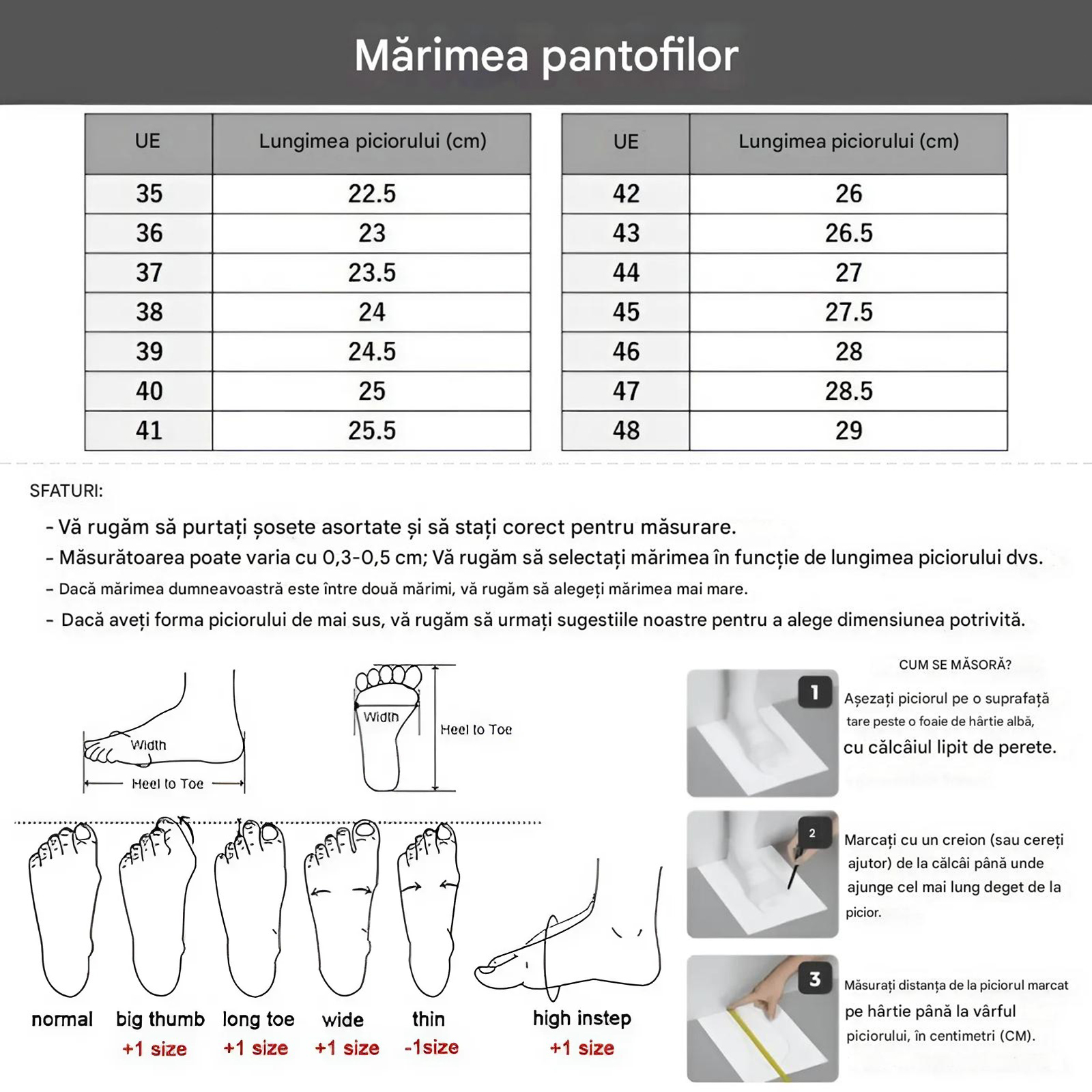 Mărimea pantofilor

| UE | Lungimea piciorului (cm) |
|---|---|
| 35 | 22.5 |
| 36 | 23 |
| 37 | 23.5 |
| 38 | 24 |
| 39 | 24.5 |
| 40 | 25 |
| 41 | 25.5 |

| UE | Lungimea piciorului (cm) |
|---|---|
| 42 | 26 |
| 43 | 26.5 |
| 44 | 27 |
| 45 | 27.5 |
| 46 | 28 |
| 47 | 28.5 |
| 48 | 29 |

SFATURI:

- Vă rugăm să purtați șosete asortate și să stați corect pentru măsurare.
- Măsurătoarea poate varia cu 0,3-0,5 cm; Vă rugăm să selectați mărimea în funcție de lungimea piciorului dvs.
- Dacă mărimea dumneavoastră este între două mărimi, vă rugăm să alegeți mărimea mai mare.
- Dacă aveți forma piciorului de mai sus, vă rugăm să urmați sugestiile noastre pentru a alege dimensiunea potrivită.

Width
Heel to Toe
Width
Heel to Toe

normal
big thumb +1 size
long toe +1 size
wide +1 size
thin -1size
high instep +1 size

CUM SE MĂSORĂ?

1 Așezați piciorul pe o suprafață tare peste o foaie de hârtie albă, cu călcâiul lipit de perete.

2 Marcați cu un creion (sau cereți ajutor) de la călcâi până unde ajunge cel mai lung deget de la picior.

3 Măsurați distanța de la piciorul marcat pe hârtie până la vârful piciorului, în centimetri (CM).