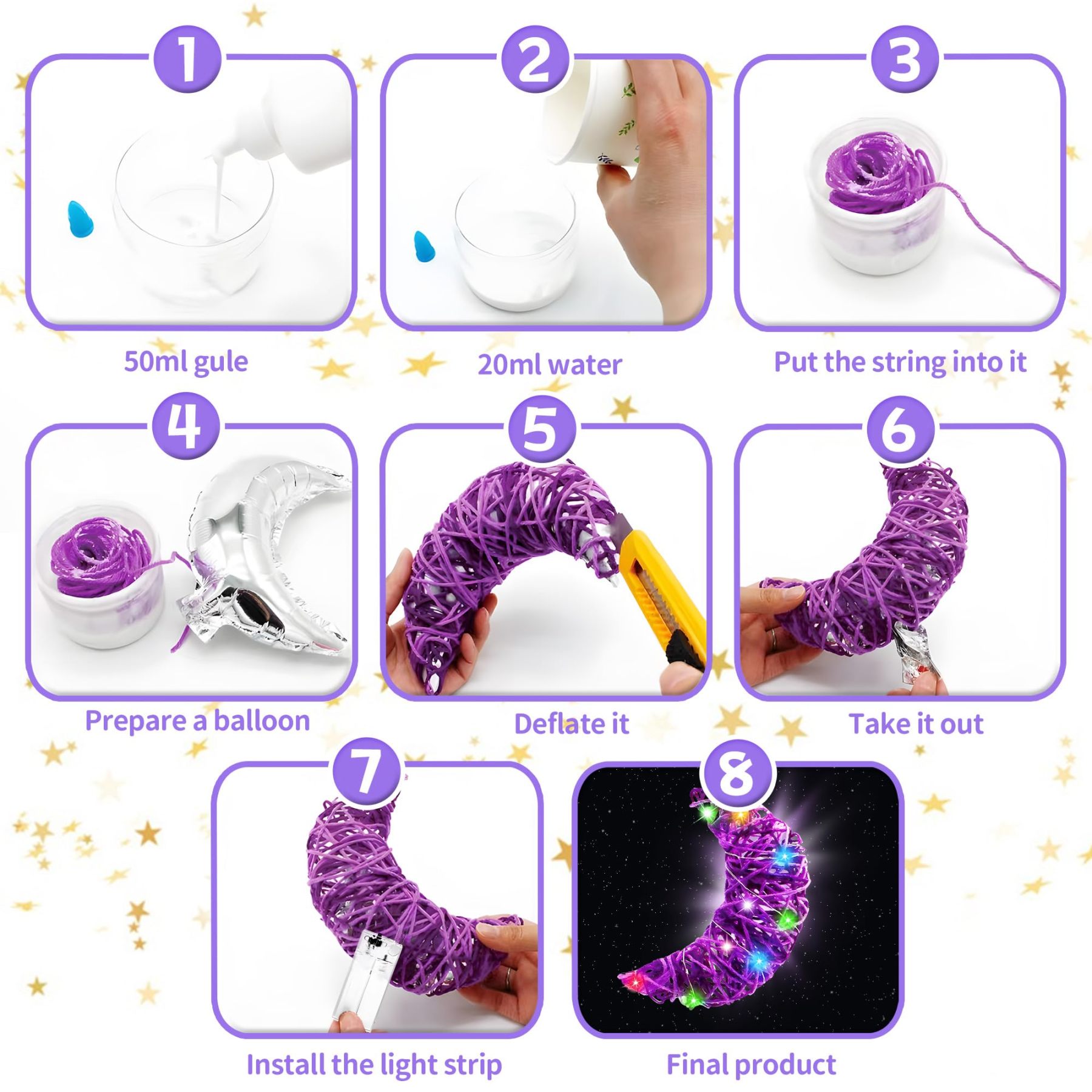 1
50ml gule

2
20ml water

3
Put the string into it

4
Prepare a balloon

5
Deflate it

6
Take it out

7
Install the light strip

8
Final product