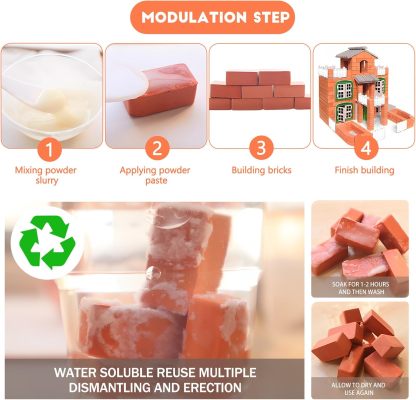 MODULATION STEP

1
Mixing powder slurry

2
Applying powder paste

3
Building bricks

4
Finish building

WATER SOLUBLE REUSE MULTIPLE DISMANTLING AND ERECTION

SOAK FOR 1-2 HOURS AND THEN WASH

ALLOW TO DRY AND USE AGAIN