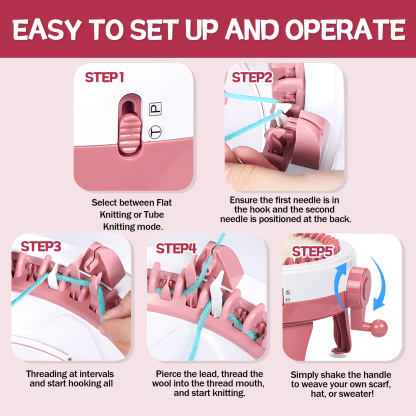 EASY TO SET UP AND OPERATE

STEP1

P

T

Select between Flat Knitting or Tube Knitting mode.

STEP2

Ensure the first needle is in the hook and the second needle is positioned at the back.

STEP3

Threading at intervals and start hooking all

STEP4

Pierce the lead, thread the wool into the thread mouth, and start knitting.

STEP5

Simply shake the handle to weave your own scarf, hat, or sweater!