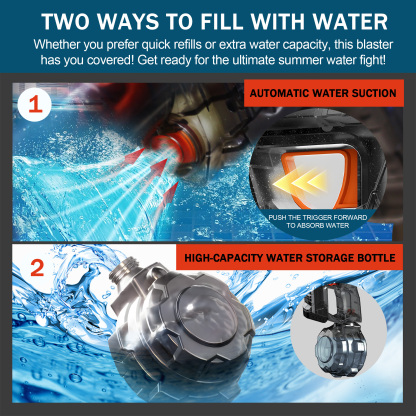 TWO WAYS TO FILL WITH WATER

Whether you prefer quick refills or extra water capacity, this blaster has you covered! Get ready for the ultimate summer water fight!

1

AUTOMATIC WATER SUCTION

PUSH THE TRIGGER FORWARD TO ABSORB WATER

2

HIGH-CAPACITY WATER STORAGE BOTTLE