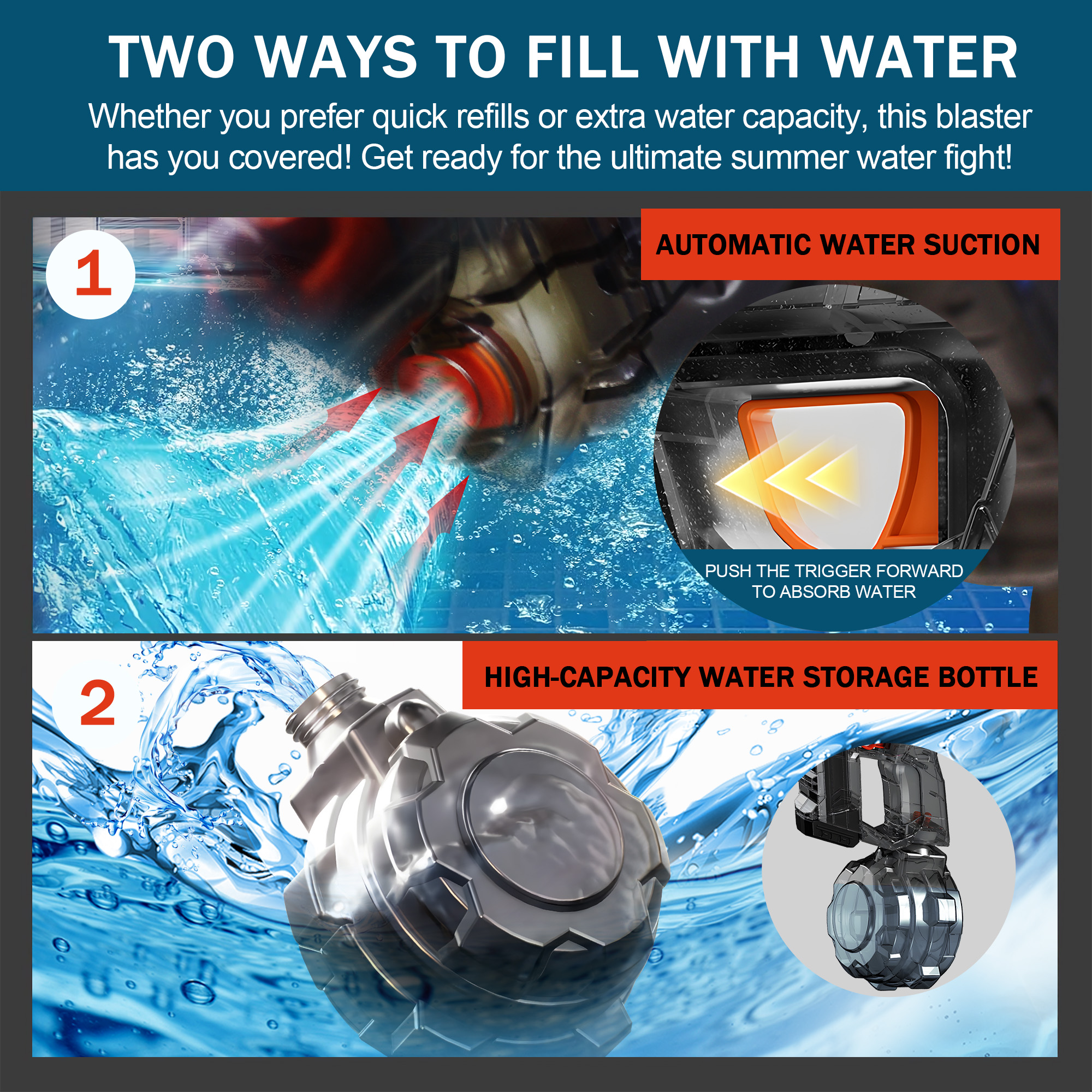 TWO WAYS TO FILL WITH WATER

Whether you prefer quick refills or extra water capacity, this blaster has you covered! Get ready for the ultimate summer water fight!

1

AUTOMATIC WATER SUCTION

PUSH THE TRIGGER FORWARD TO ABSORB WATER

2

HIGH-CAPACITY WATER STORAGE BOTTLE