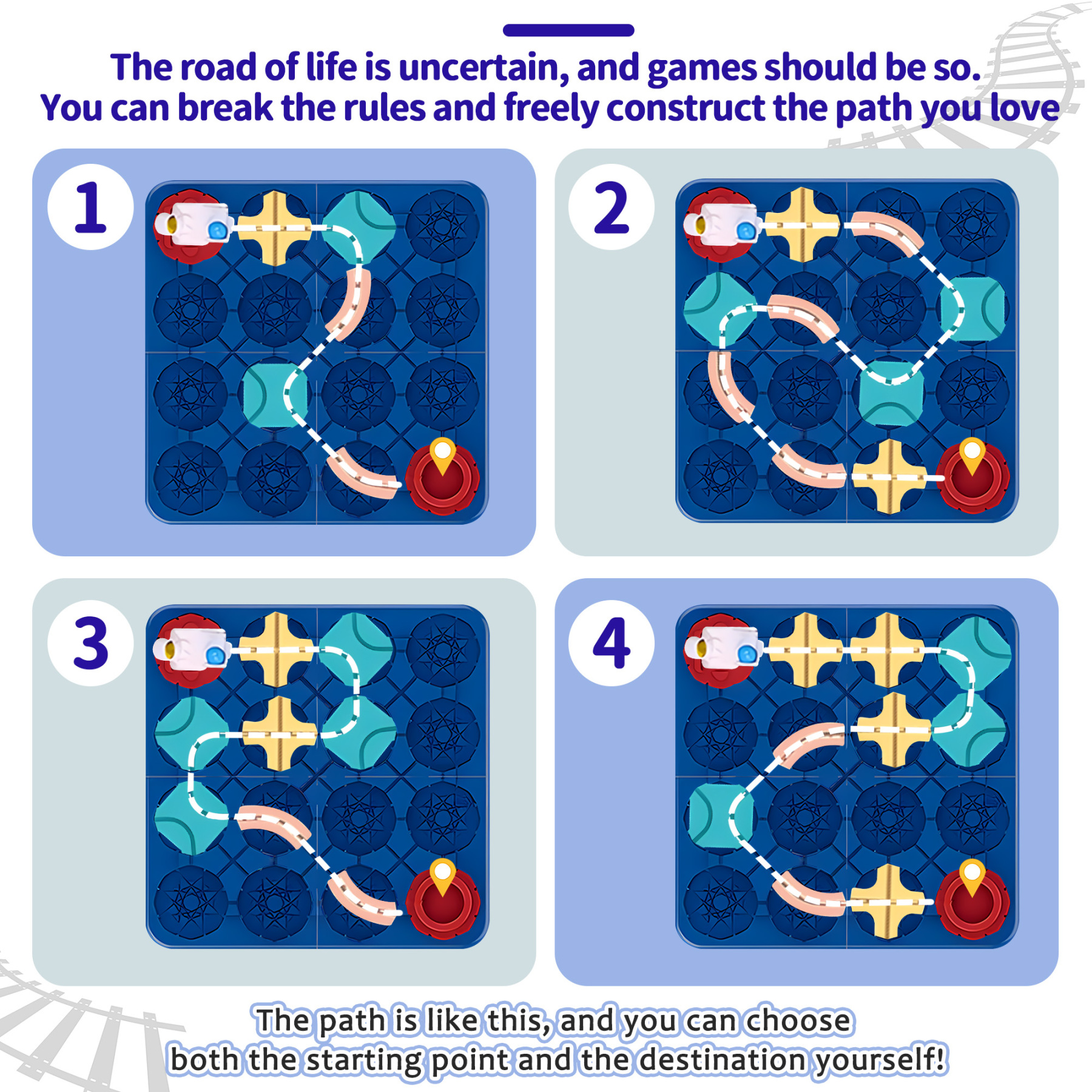 The road of life is uncertain, and games should be so.
You can break the rules and freely construct the path you love

1

2

3

4

The path is like this, and you can choose
both the starting point and the destination yourself!